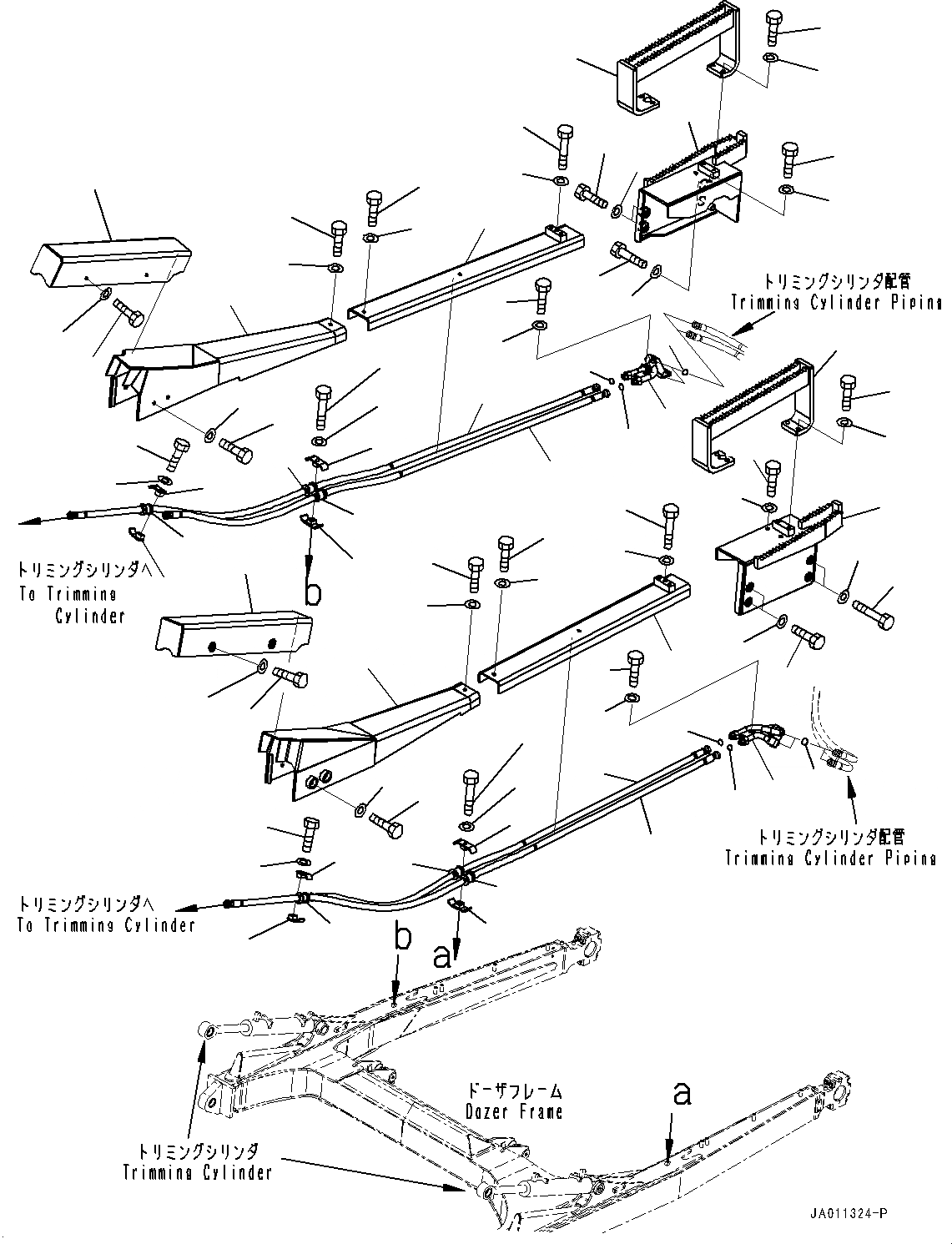 トリミングシリンダ配管
Trimming Cylinder Piping

トリミングシリンダへ
To Trimming Cylinder

b

トリミングシリンダ配管
Trimming Cylinder Piping

トリミングシリンダへ
To Trimming Cylinder

b

a

ドーザフレーム
Dozer Frame

a

トリミングシリンダ
Trimming Cylinder

JA011324-P