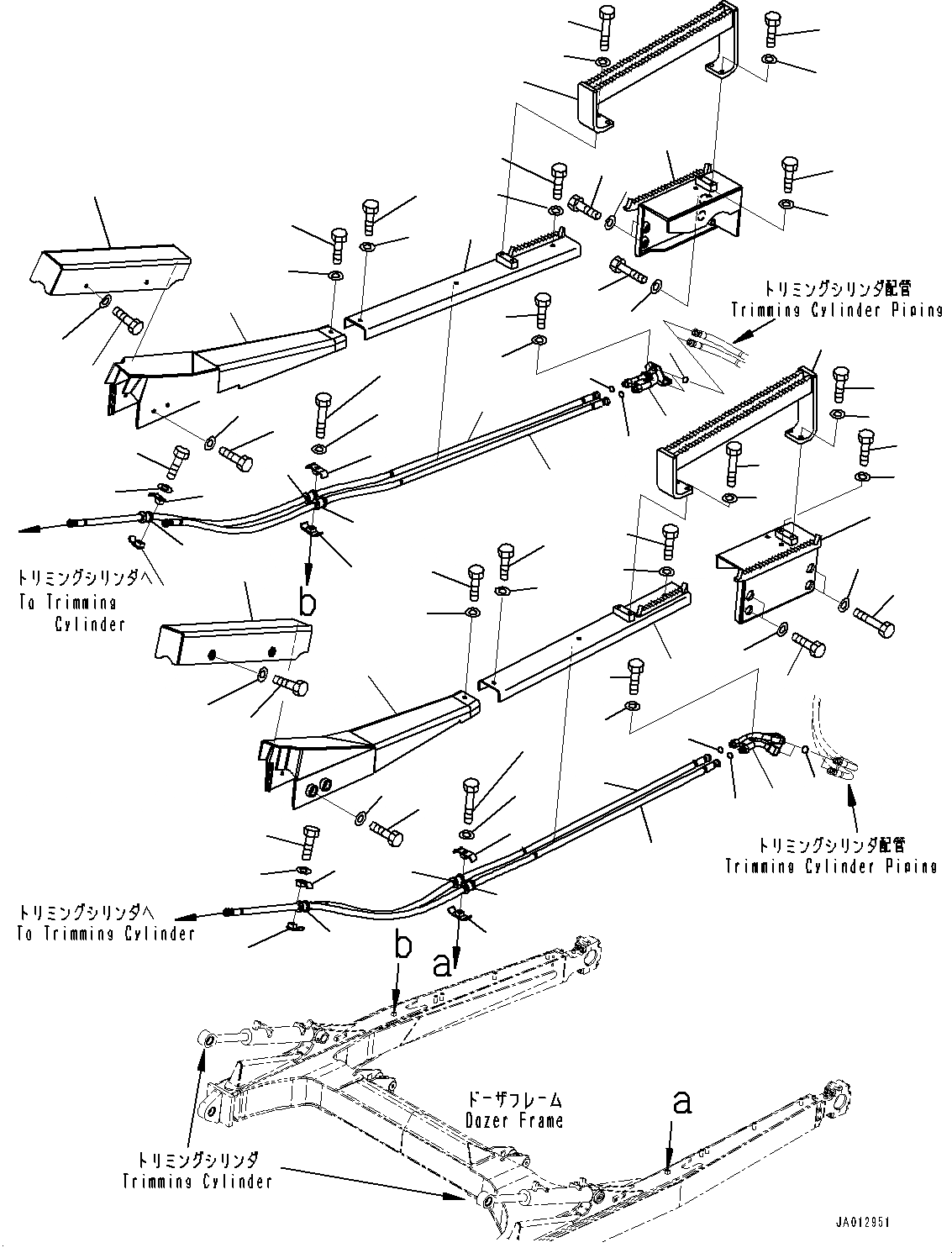 トリミングシリンダ配管
Trimming Cylinder Piping

トリミングシリンダへ
To Trimming Cylinder

b

トリミングシリンダ配管
Trimming Cylinder Piping

トリミングシリンダへ
To Trimming Cylinder

b

a

ドーザフレーム
Dozer Frame

a

トリミングシリンダ
Trimming Cylinder

JA012951