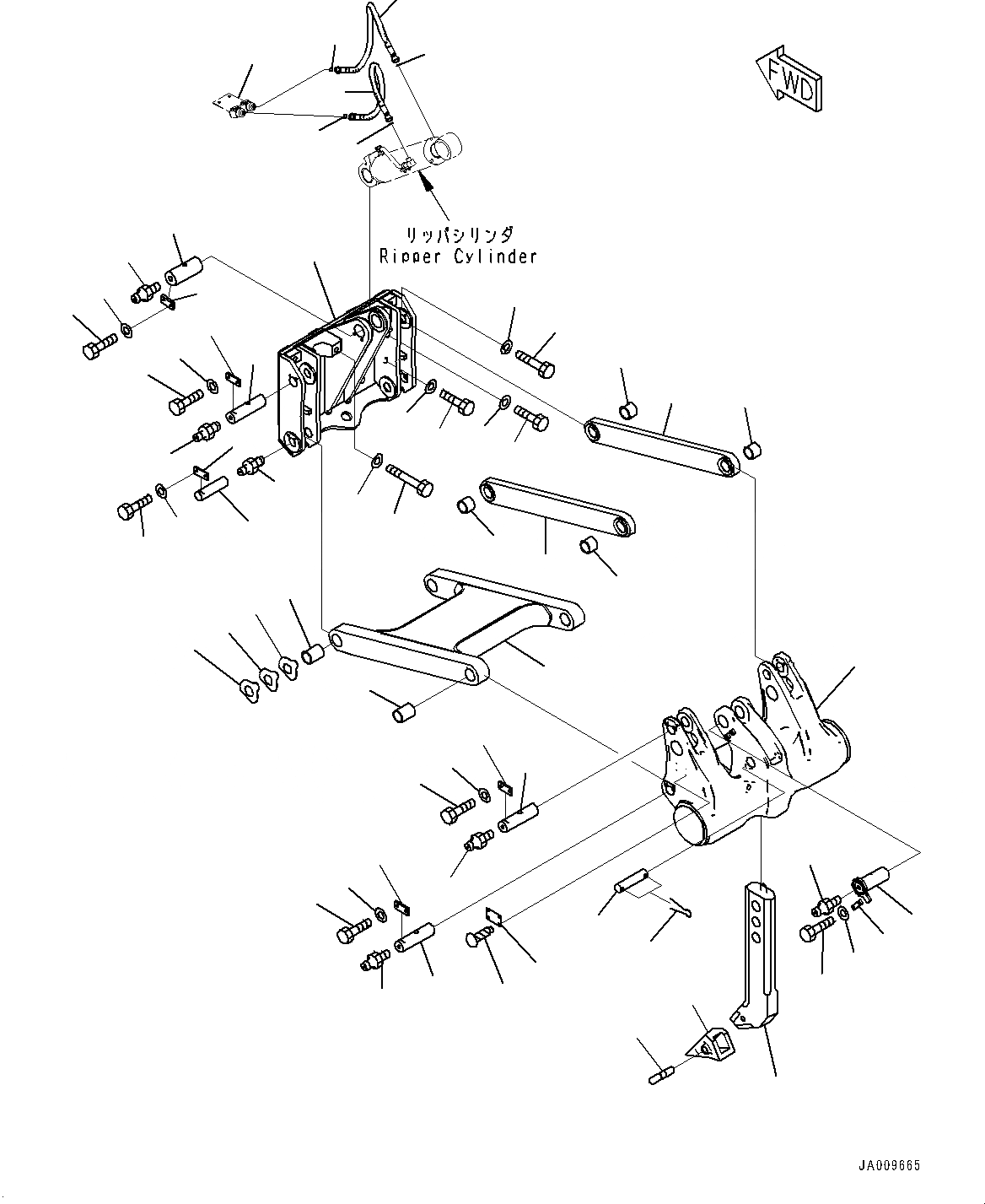 FWD

リッパシリンダ
Ripper Cylinder

JA009665