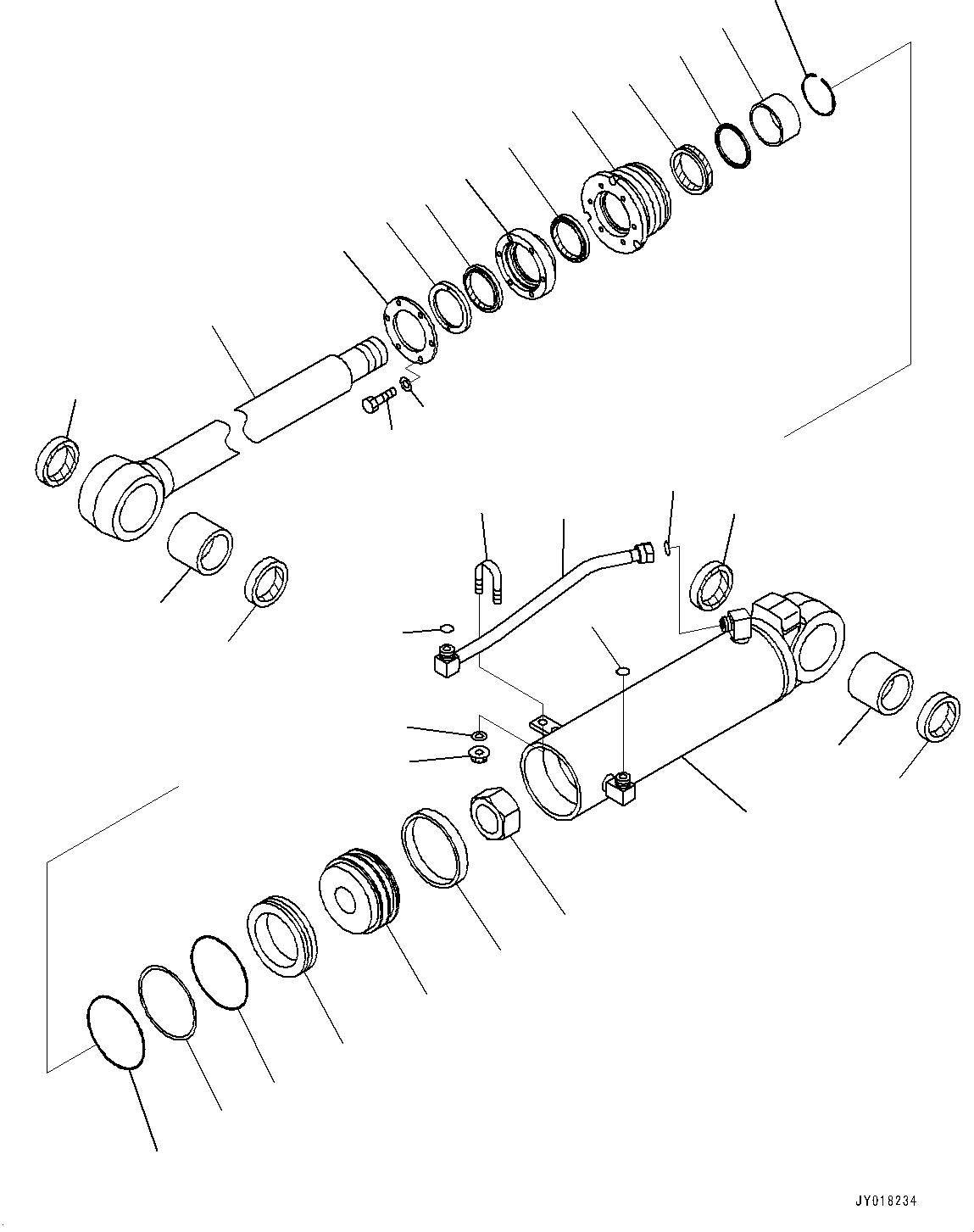 JY018234