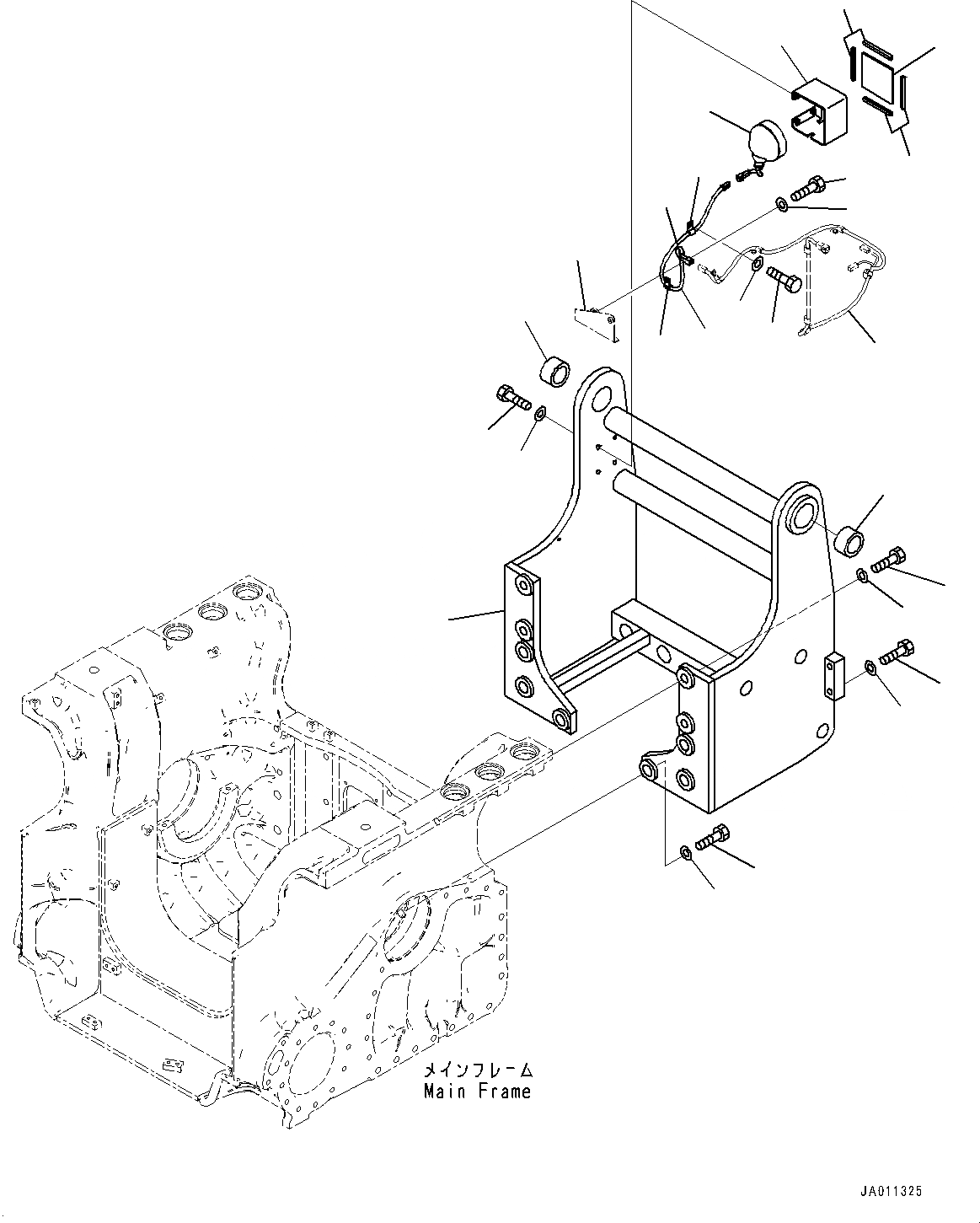 メインフレーム
Main Frame

JA011325