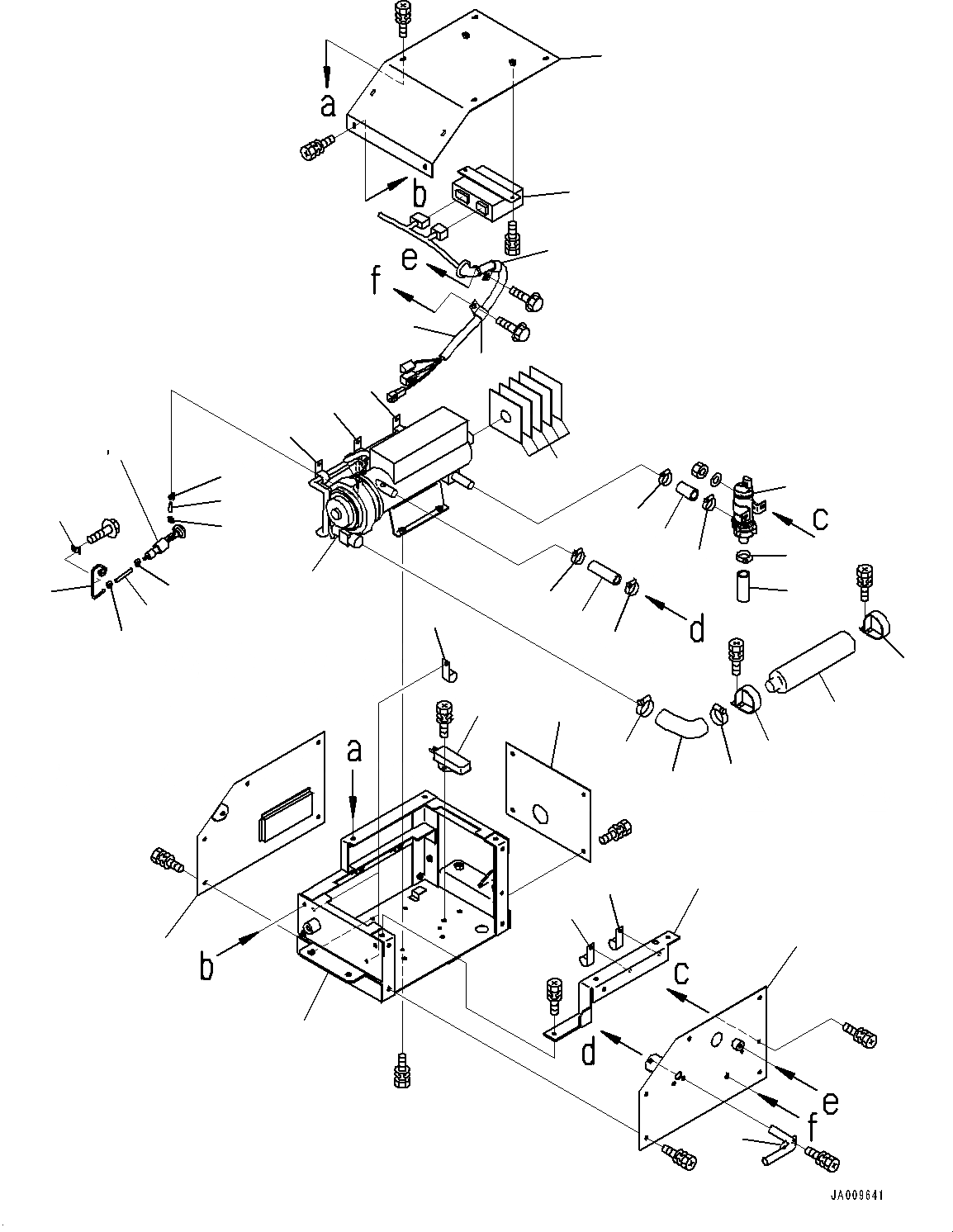 a
b
e
f
c
d
a
b
c
d
e
f
JA009641