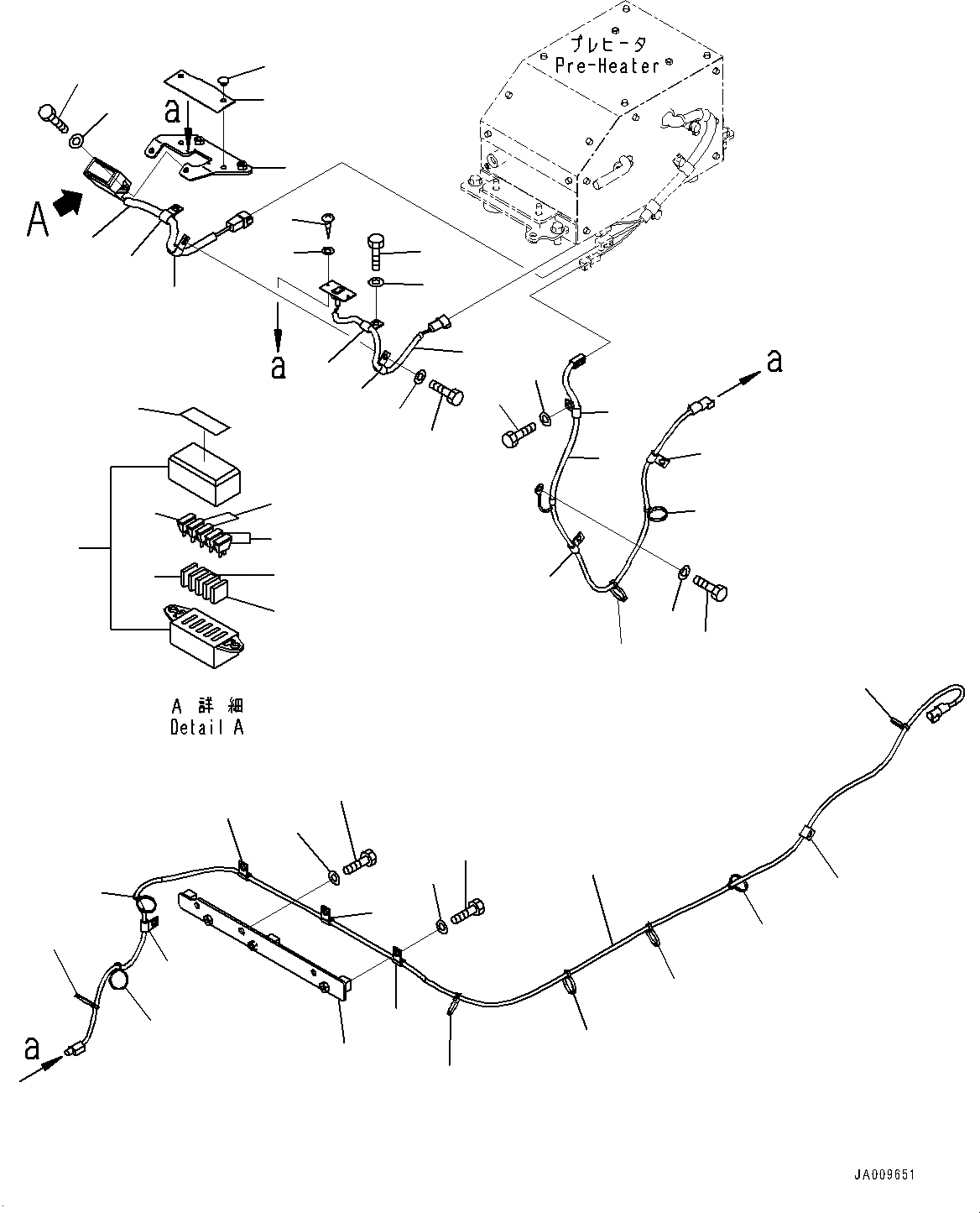 プレヒータ
Pre-Heater

a

A

a

a

A 詳細
Detail A

a

JA009651