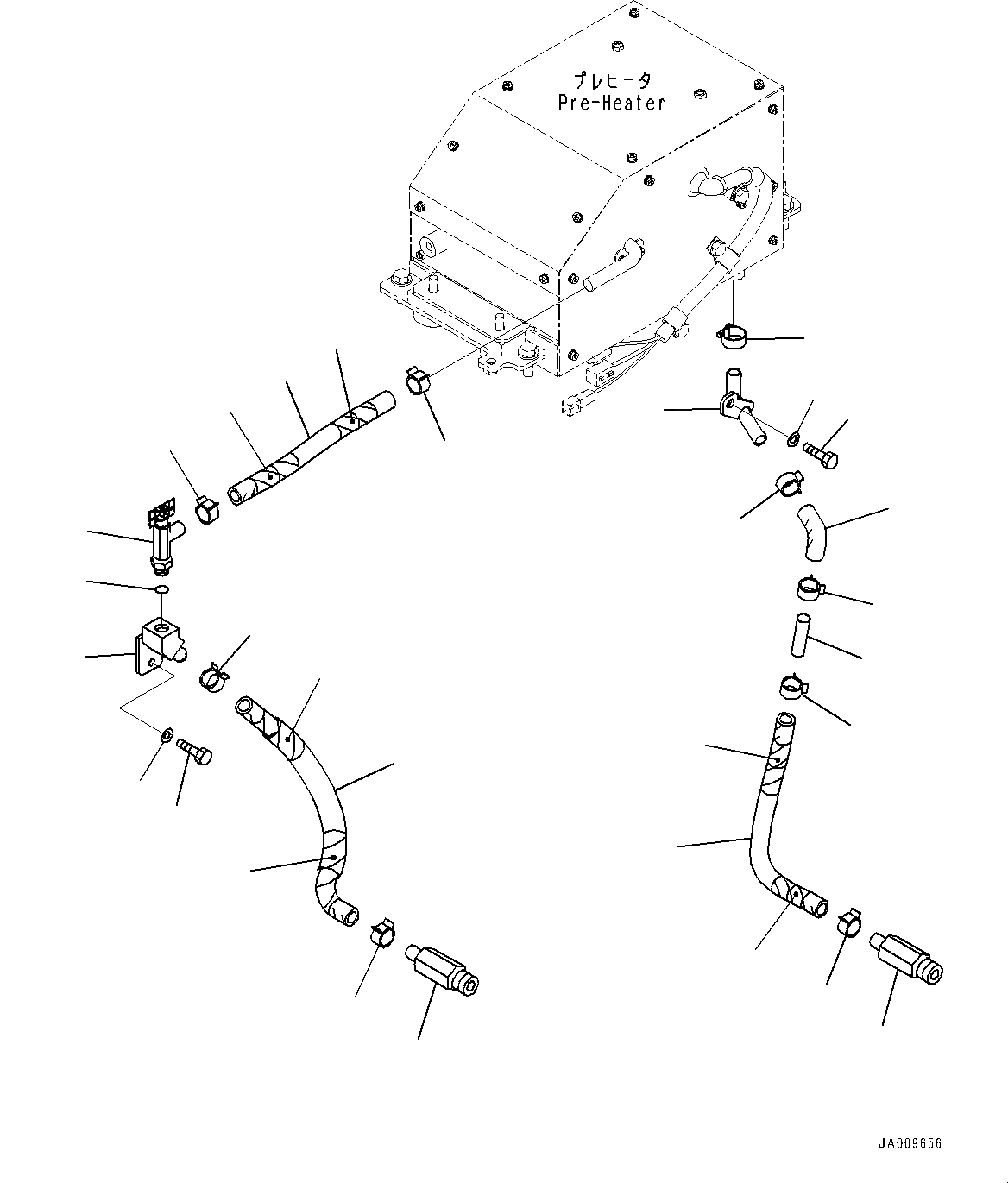 プレヒータ
Pre-Heater

JA009656