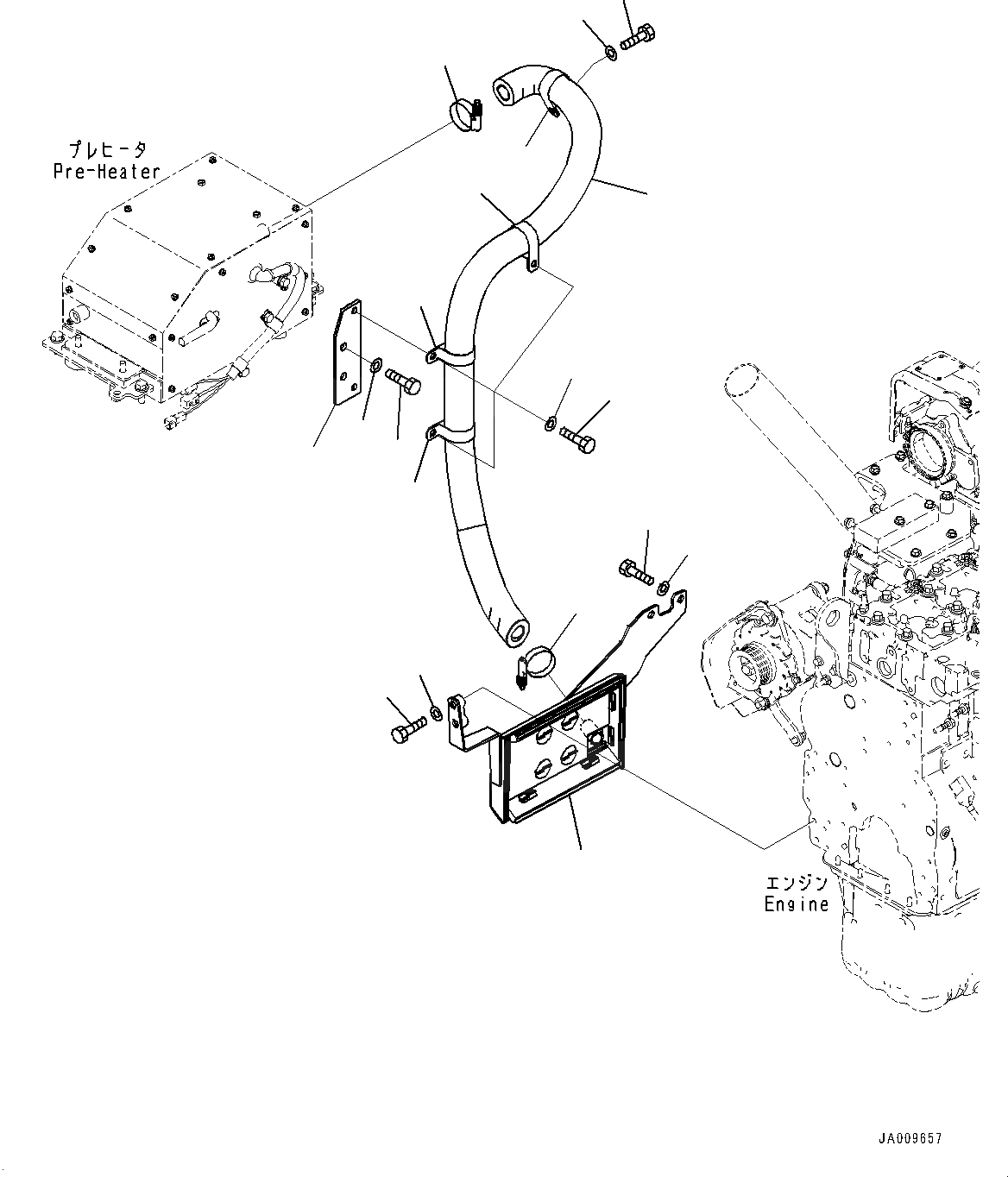 プレヒータ
Pre-Heater

エンジン
Engine

JA009657