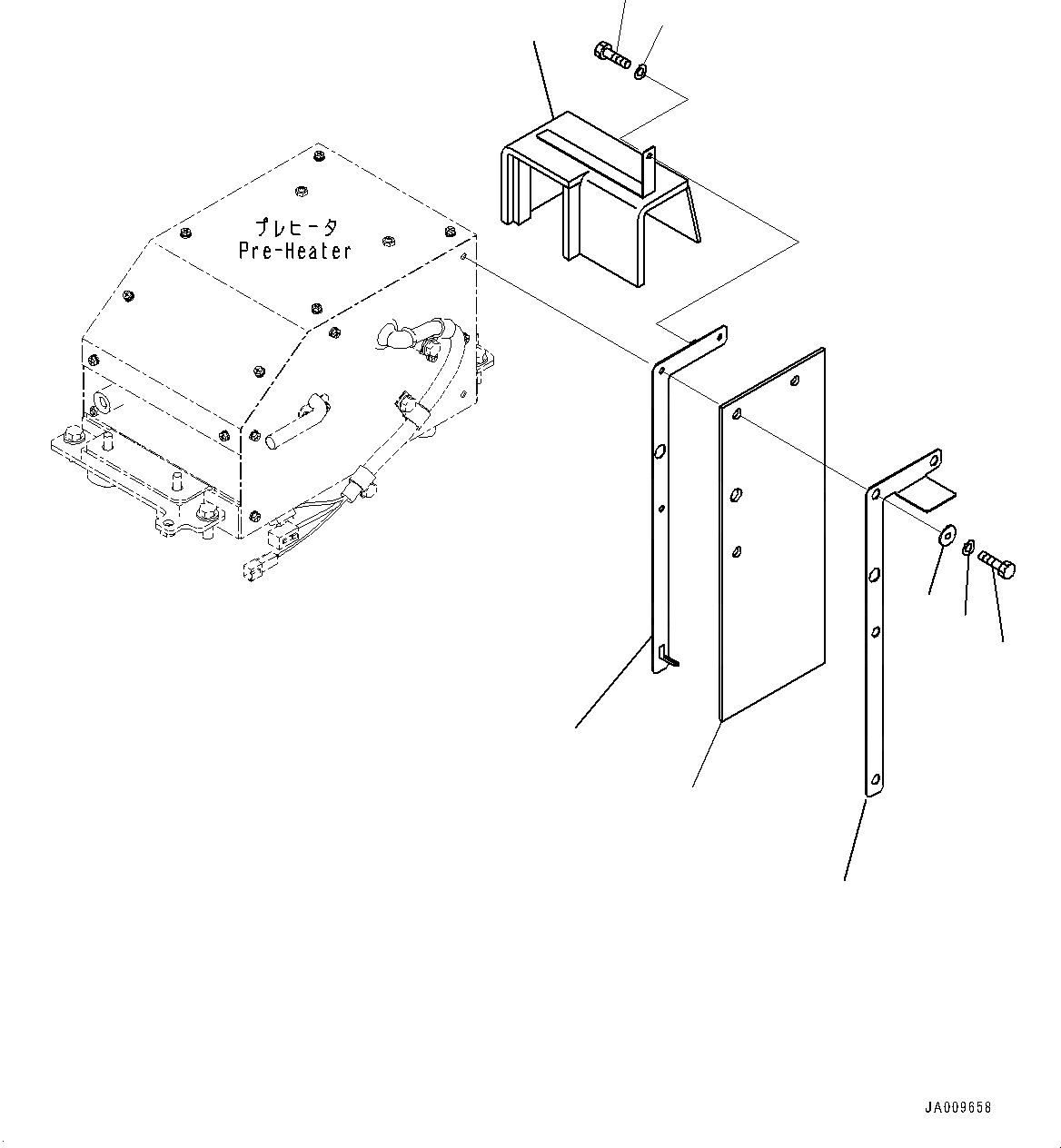 プレヒータ
Pre-Heater

JA009658