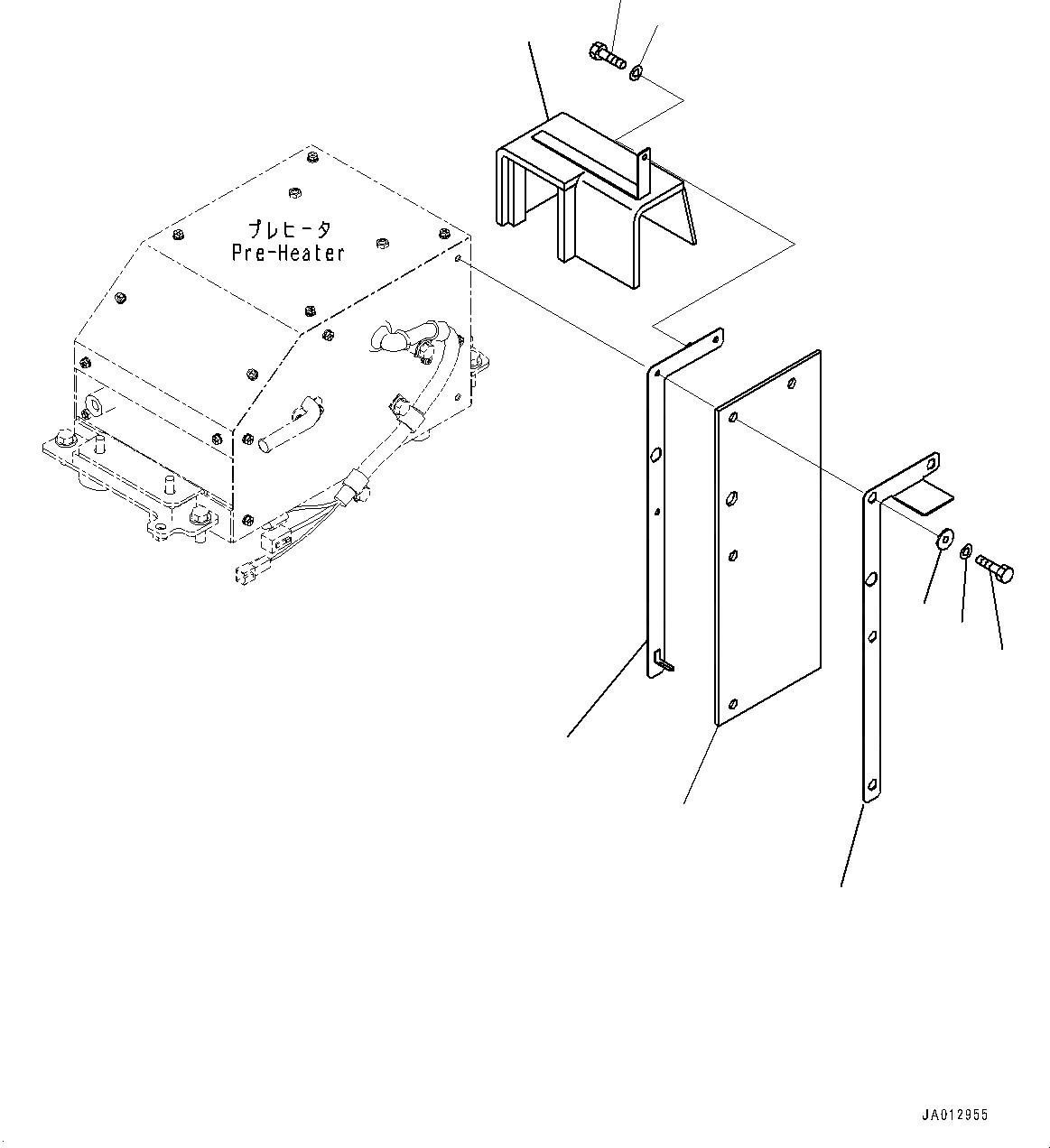 プレヒータ
Pre-Heater

JA012955