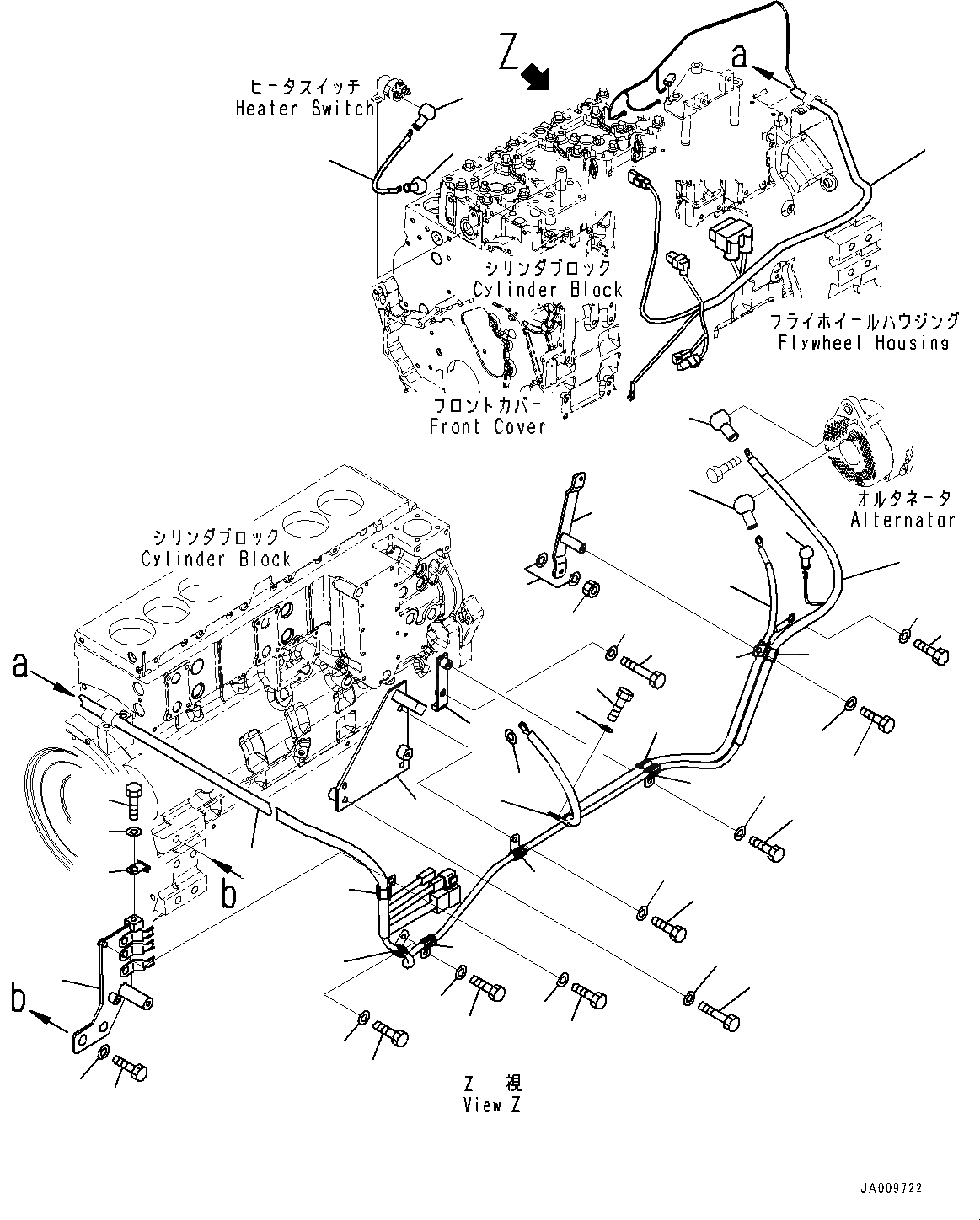 Z

a

ヒータスイッチ
Heater Switch

シリンダブロック
Cylinder Block

フライホイールハウジング
Flywheel Housing

フロントカバー
Front Cover

オルタネータ
Alternator

シリンダブロック
Cylinder Block

a

b

b

Z 視
View Z

JA009722