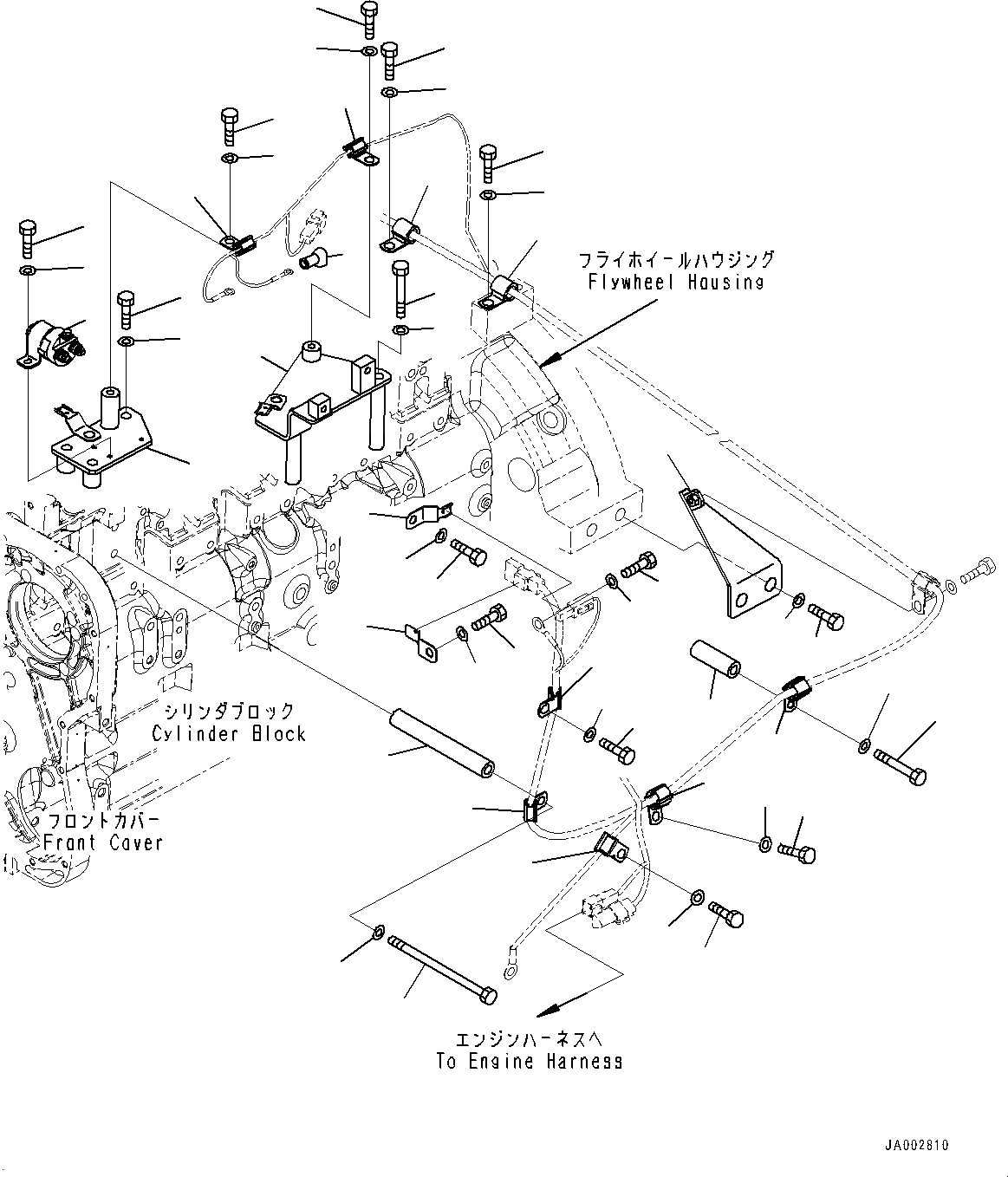 フライホイールハウジング
Flywheel Housing

シリンダブロック
Cylinder Block

フロントカバー
Front Cover

エンジンハーネスへ
To Engine Harness

JA002810