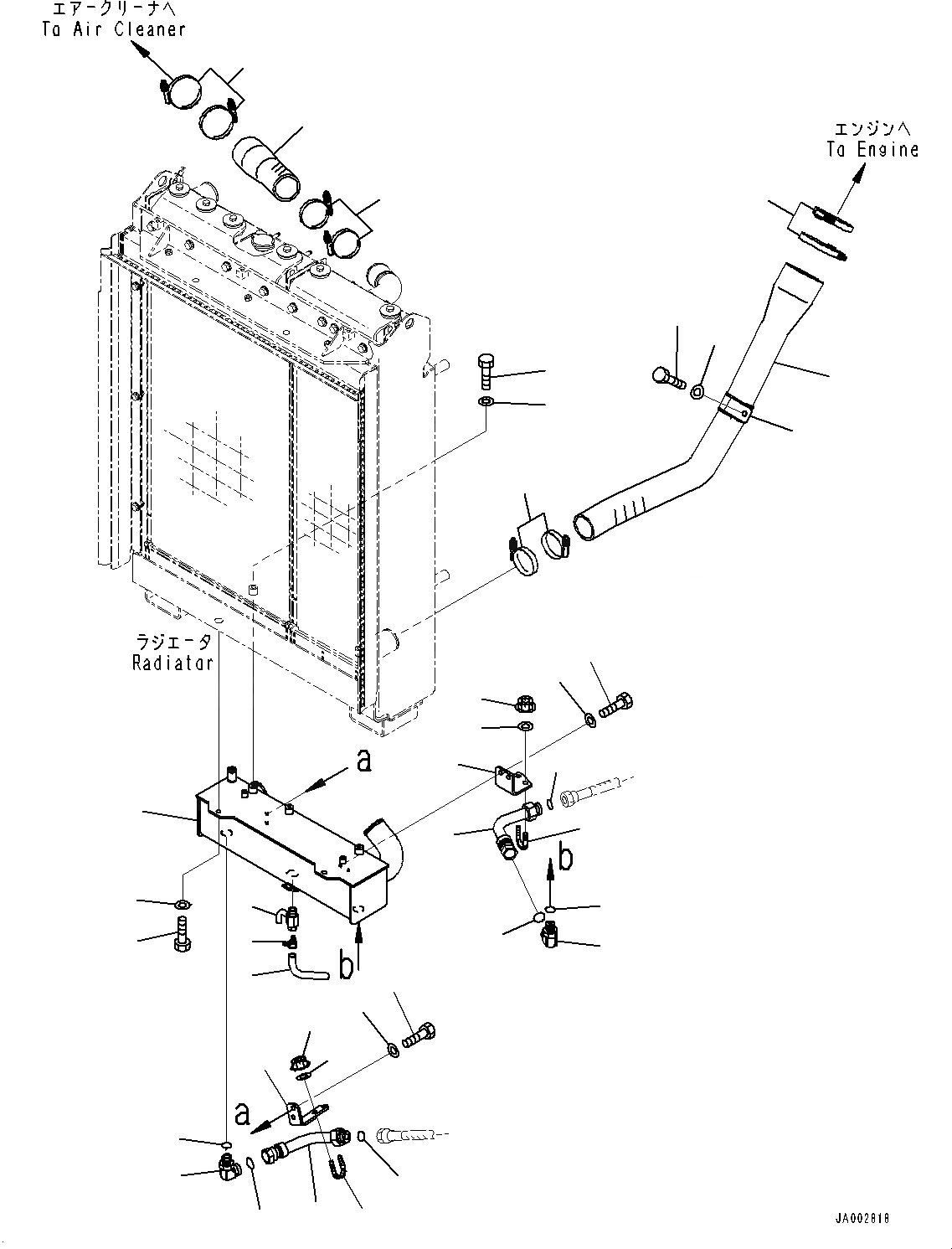 エアークリーナへ
To Air Cleaner

エンジンへ
To Engine

ラジエータ
Radiator

a

b

b

a

JA002818