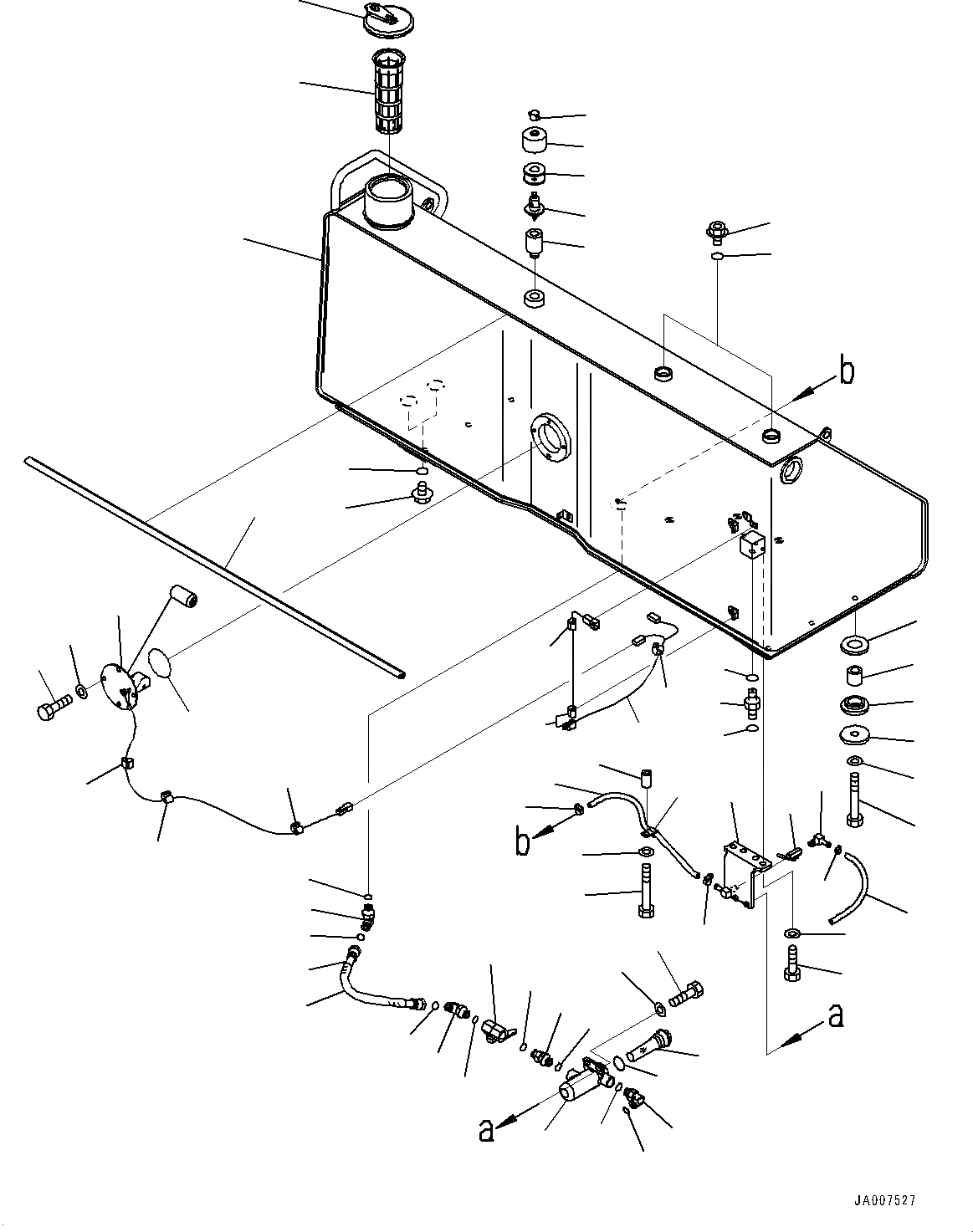 b

b

a

a

JA007527