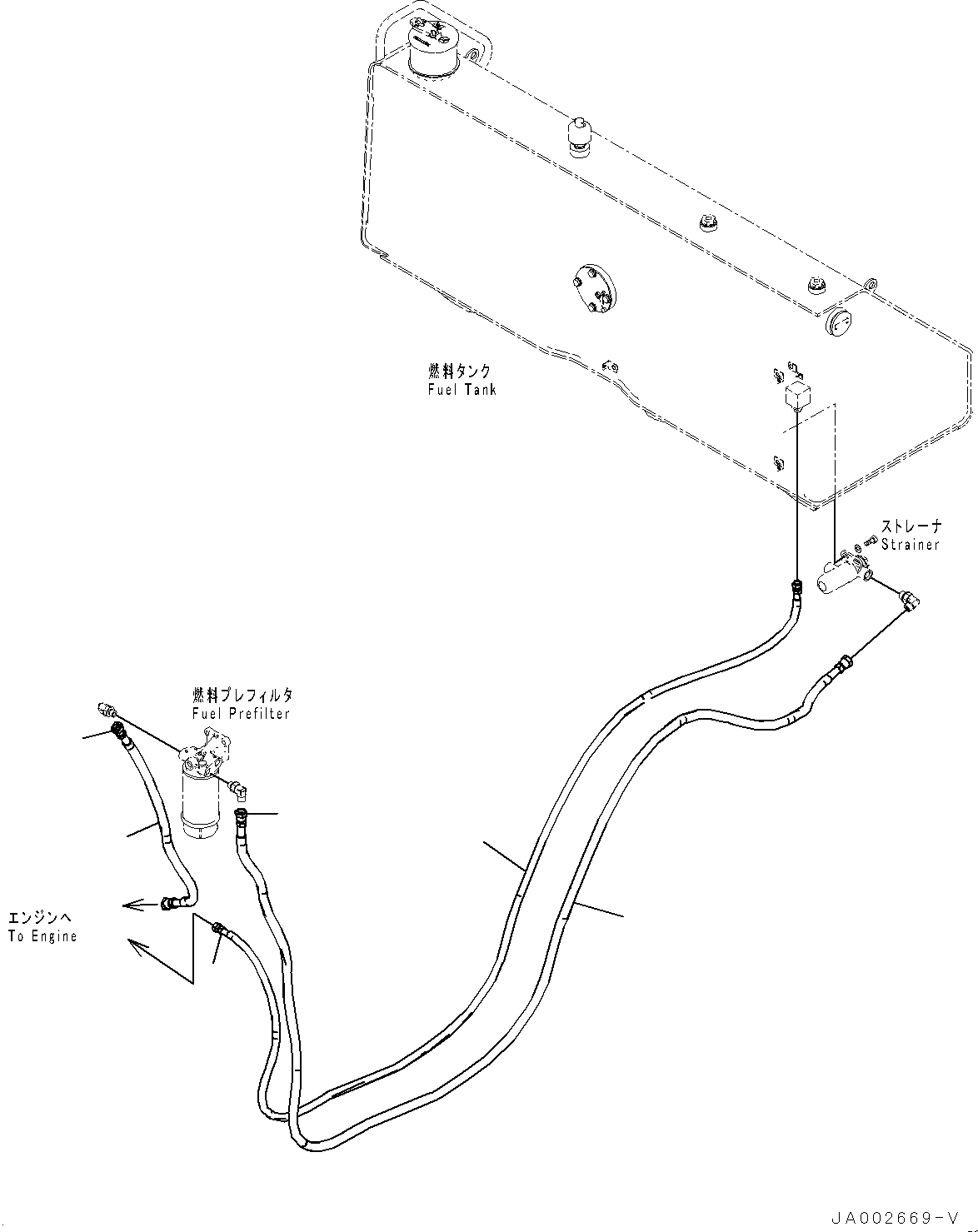 燃料タンク
Fuel Tank

ストレーナ
Strainer

燃料プレフィルタ
Fuel Prefilter

エンジンへ
To Engine

JA002669-V