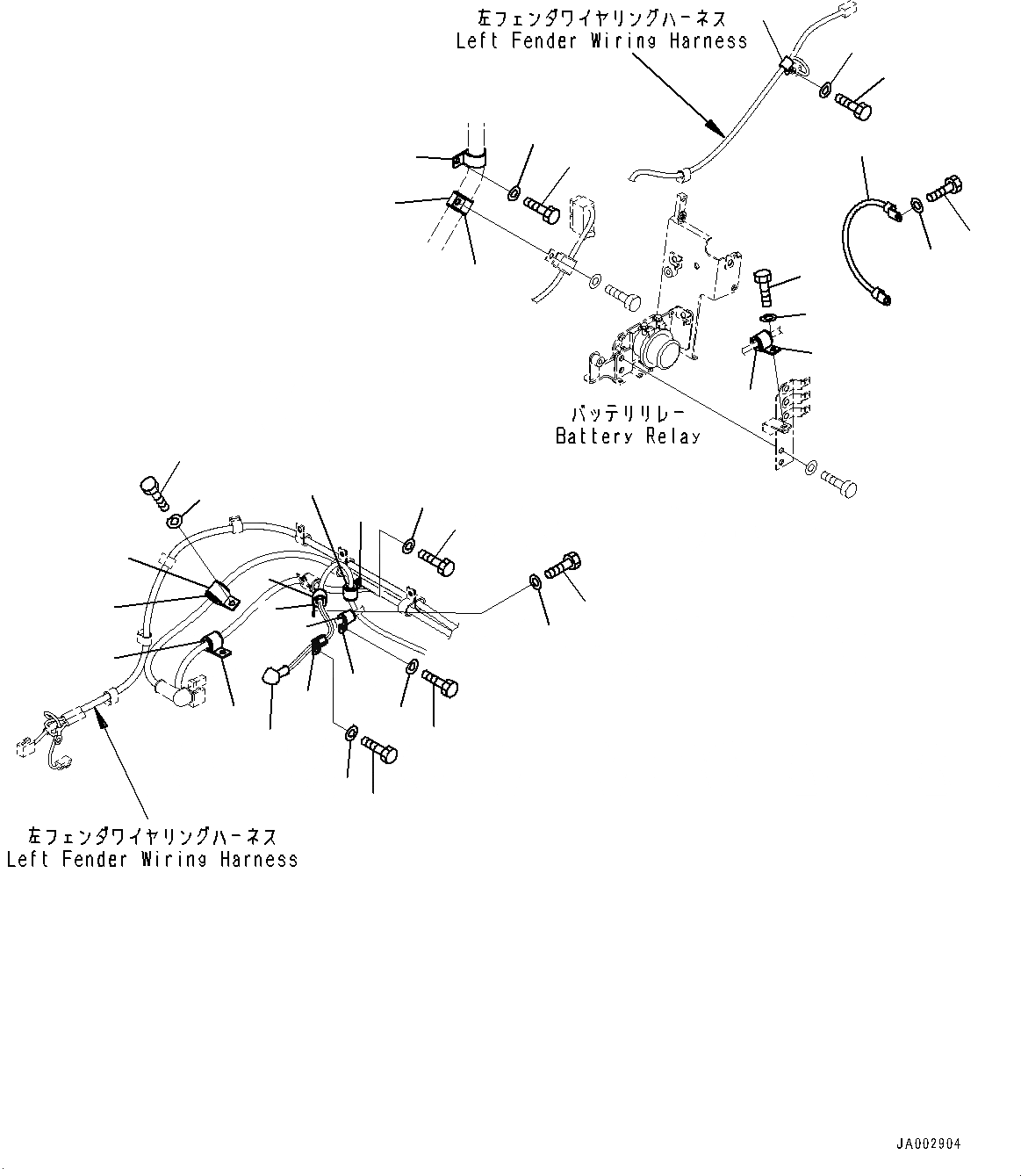 左フェンダワイヤリングハーネス
Left Fender Wiring Harness

バッテリリレー
Battery Relay

左フェンダワイヤリングハーネス
Left Fender Wiring Harness

JA002904