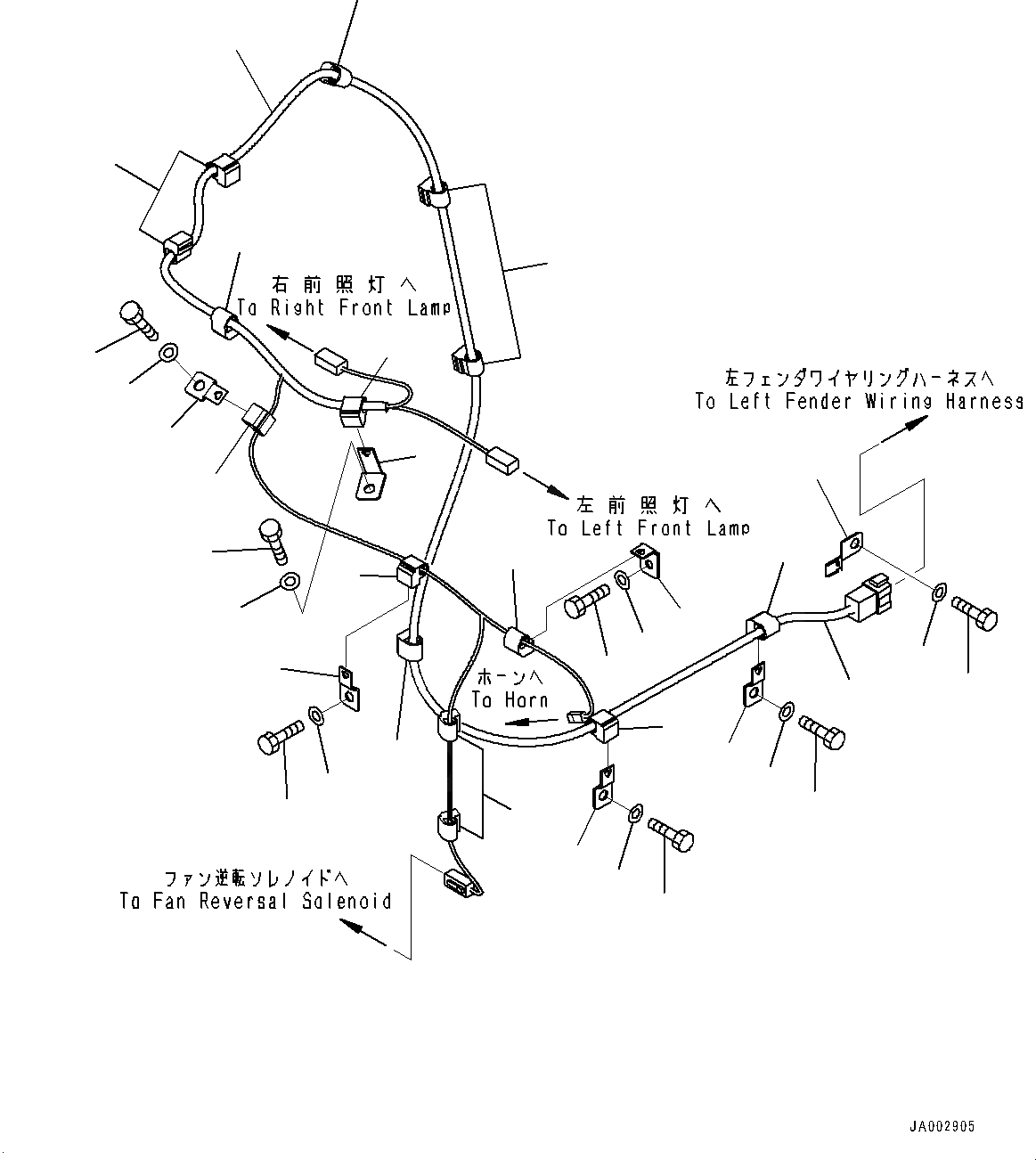 右前照灯へ
To Right Front Lamp

左フェンダワイヤリングハーネスへ
To Left Fender Wiring Harness

左前照灯へ
To Left Front Lamp

ホーンへ
To Horn

ファン逆転ソレノイドへ
To Fan Reversal Solenoid

JA002905