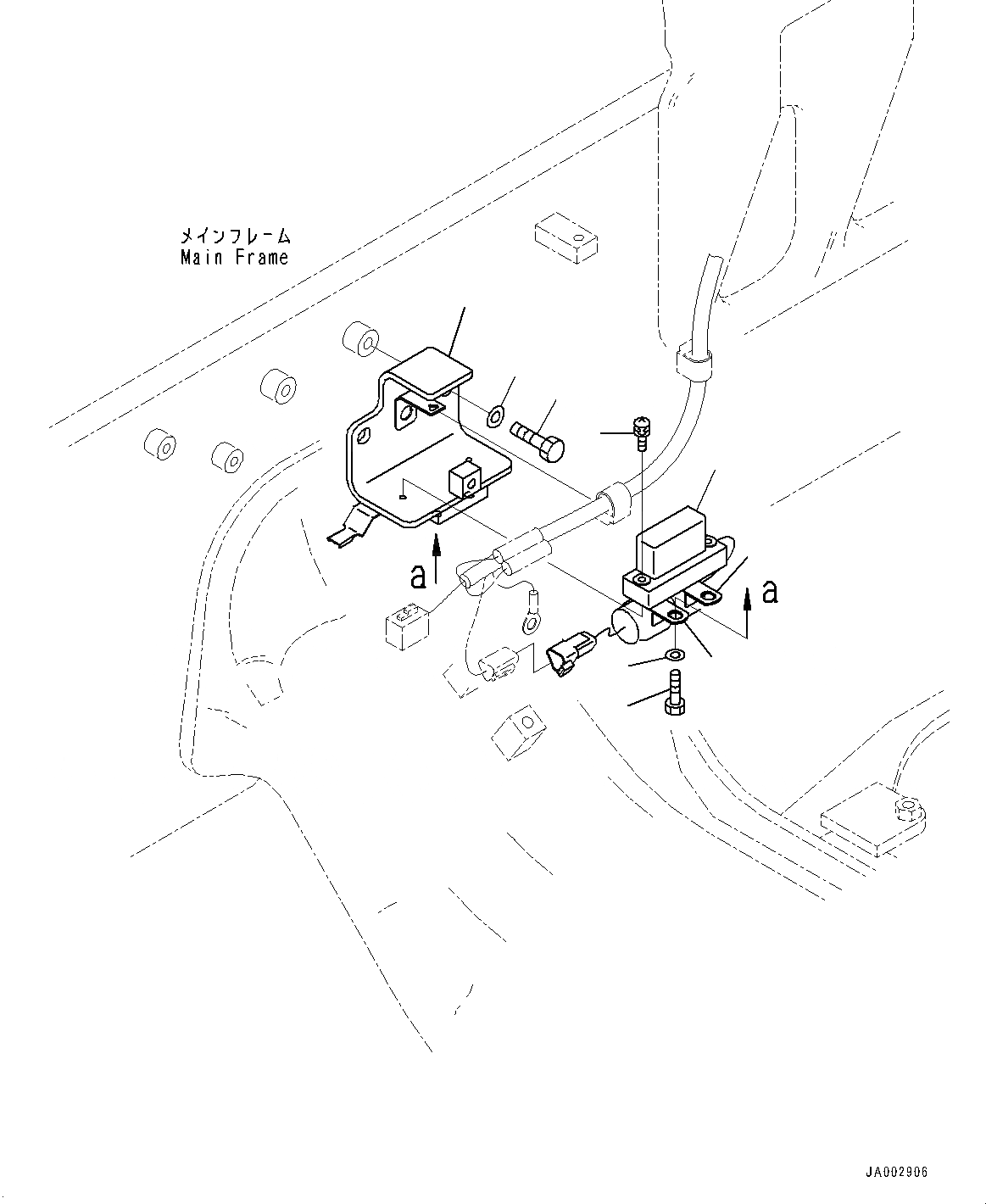 メインフレーム
Main Frame

a

a

JA002906