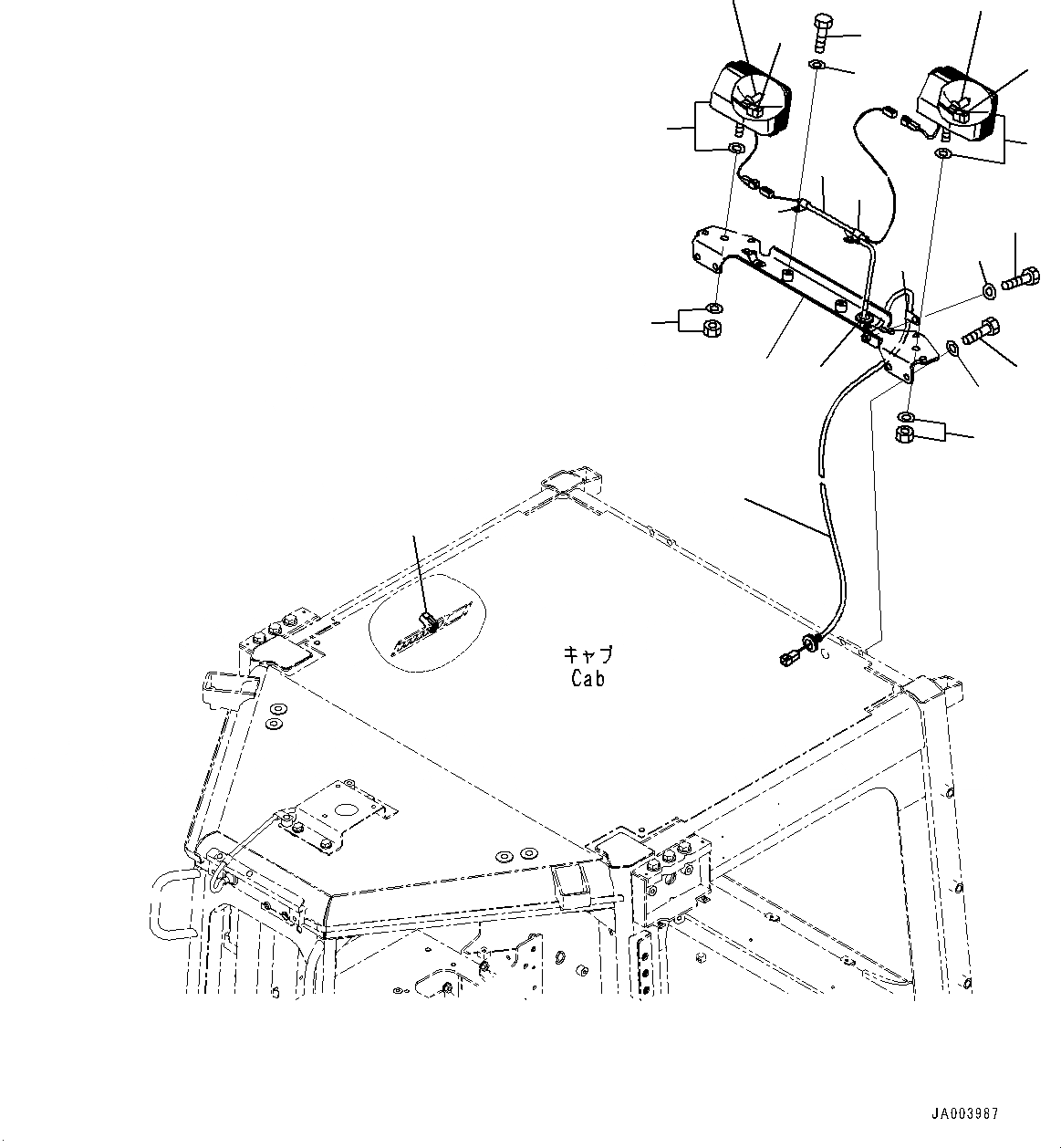 キャブ
Cab

JA003987