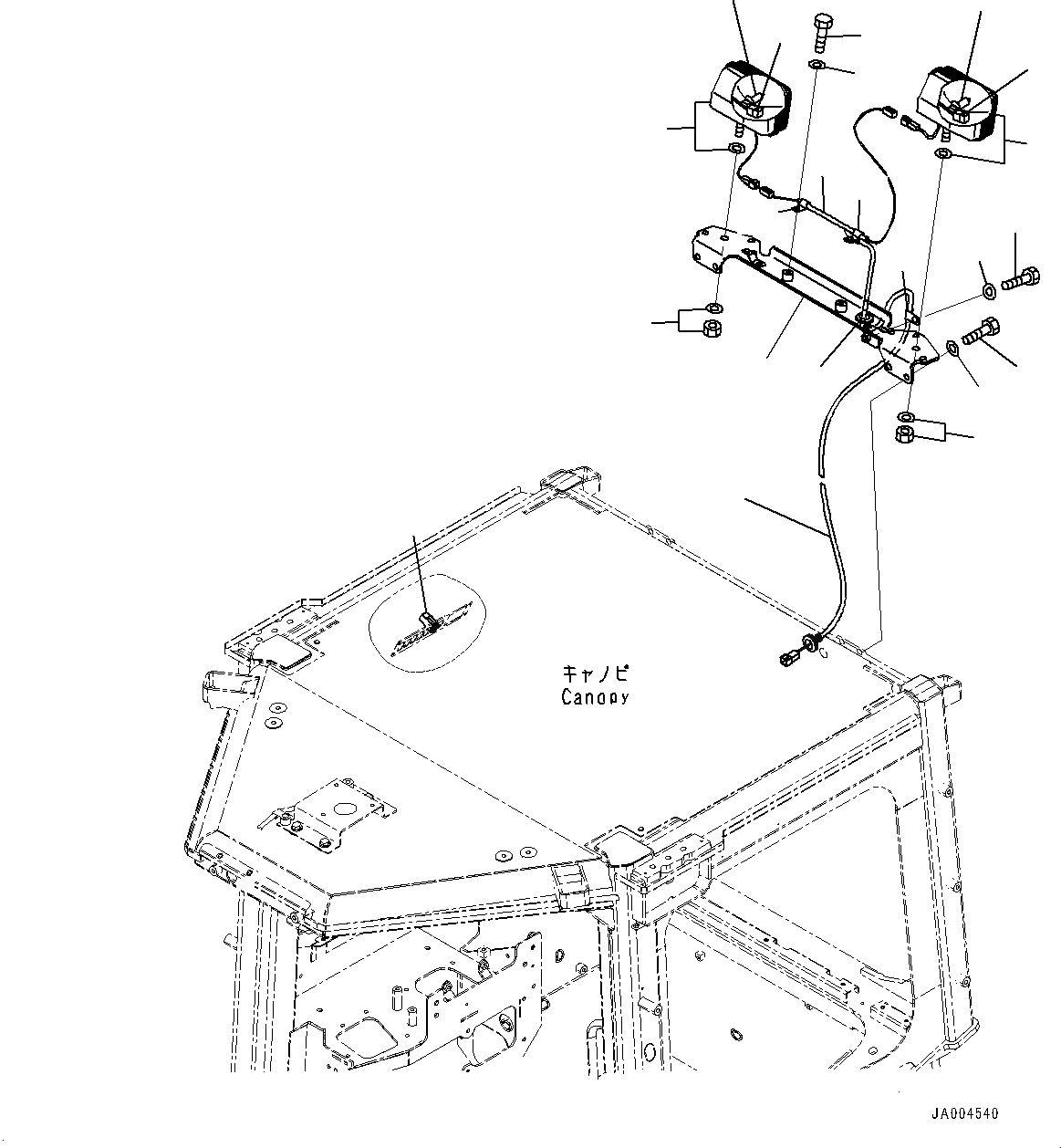 キャノピ
Canopy

JA004540