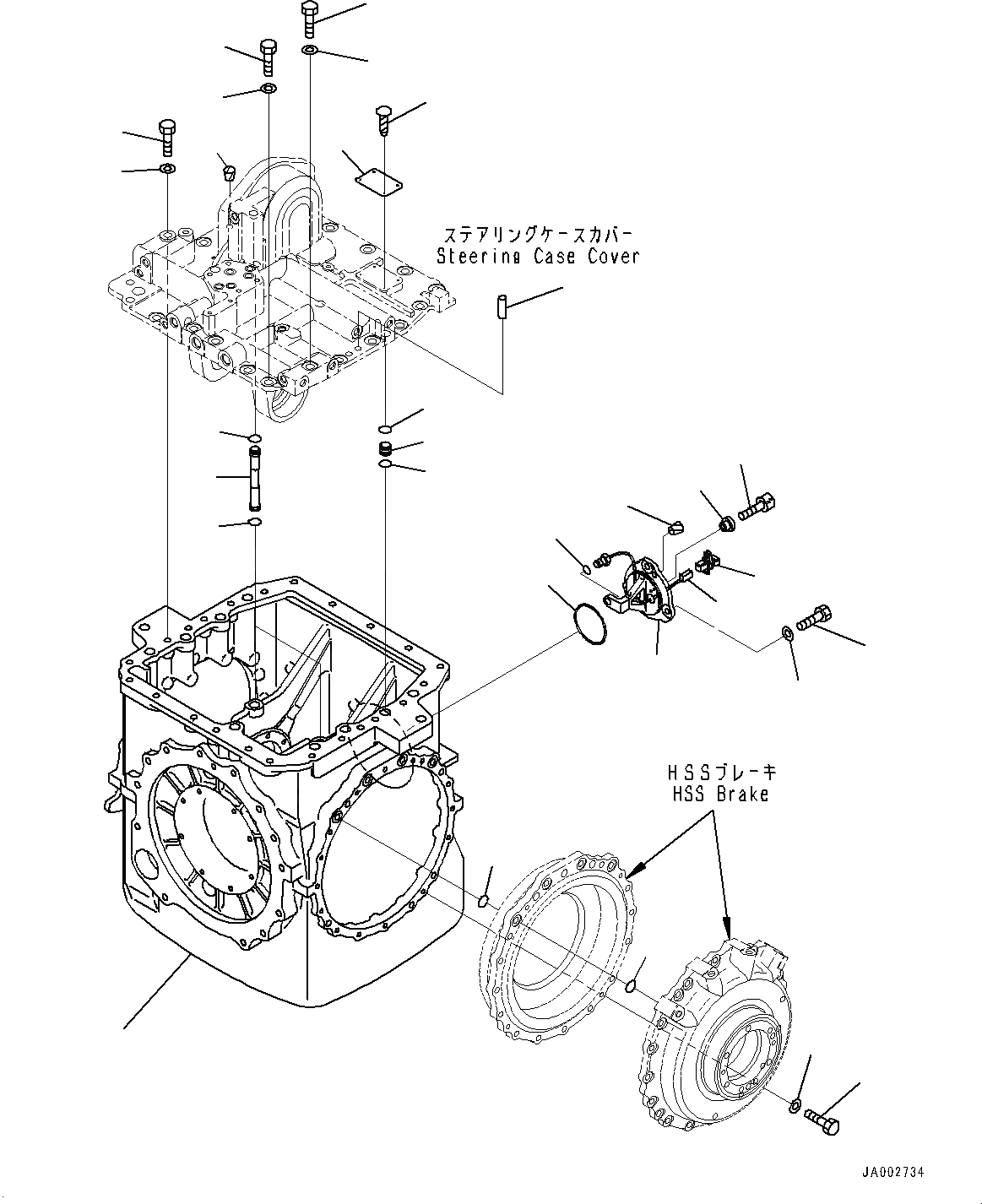 ステアリングケースカバー
Steering Case Cover

HSSブレーキ
HSS Brake

JA002734