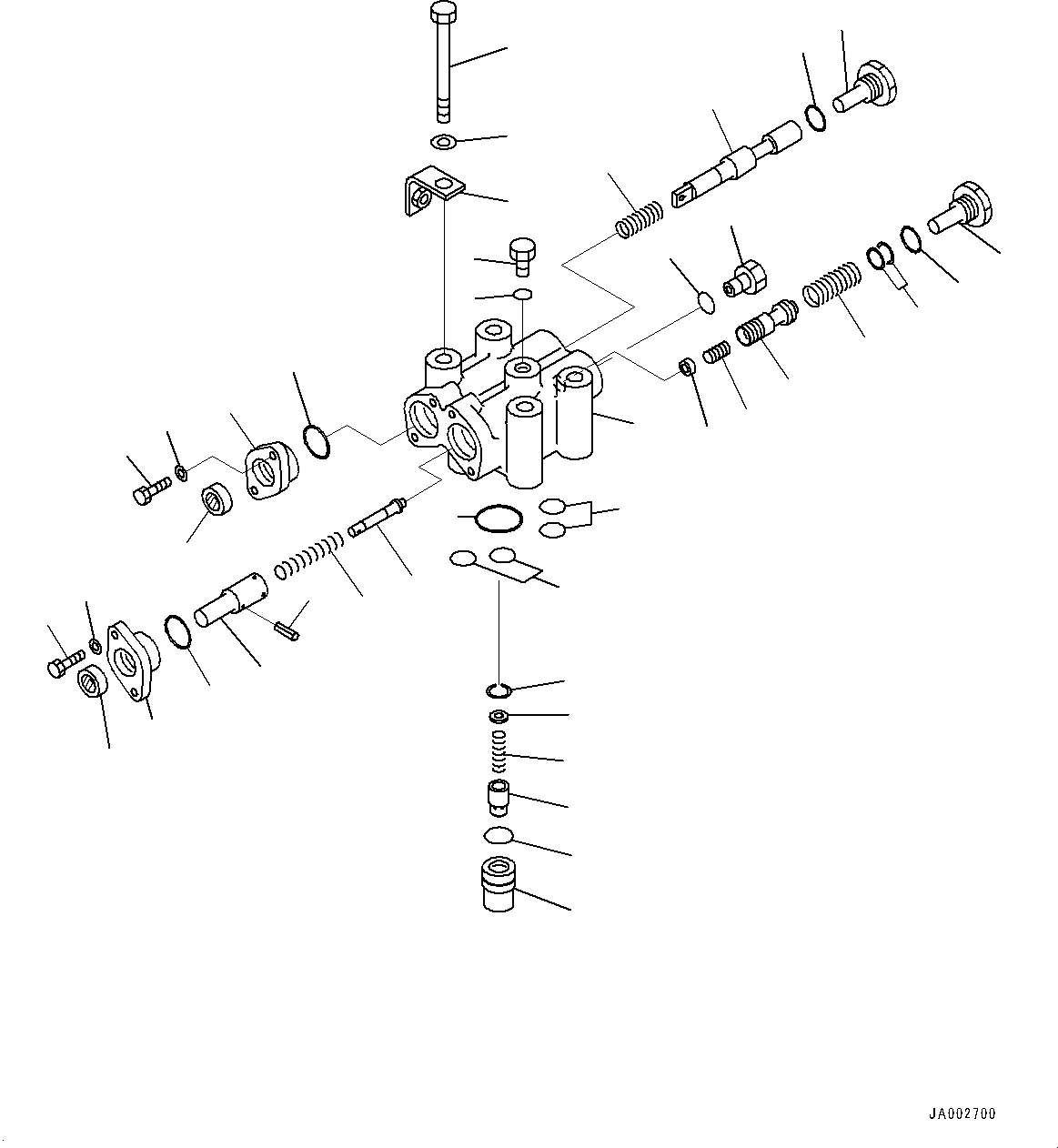 JA002700