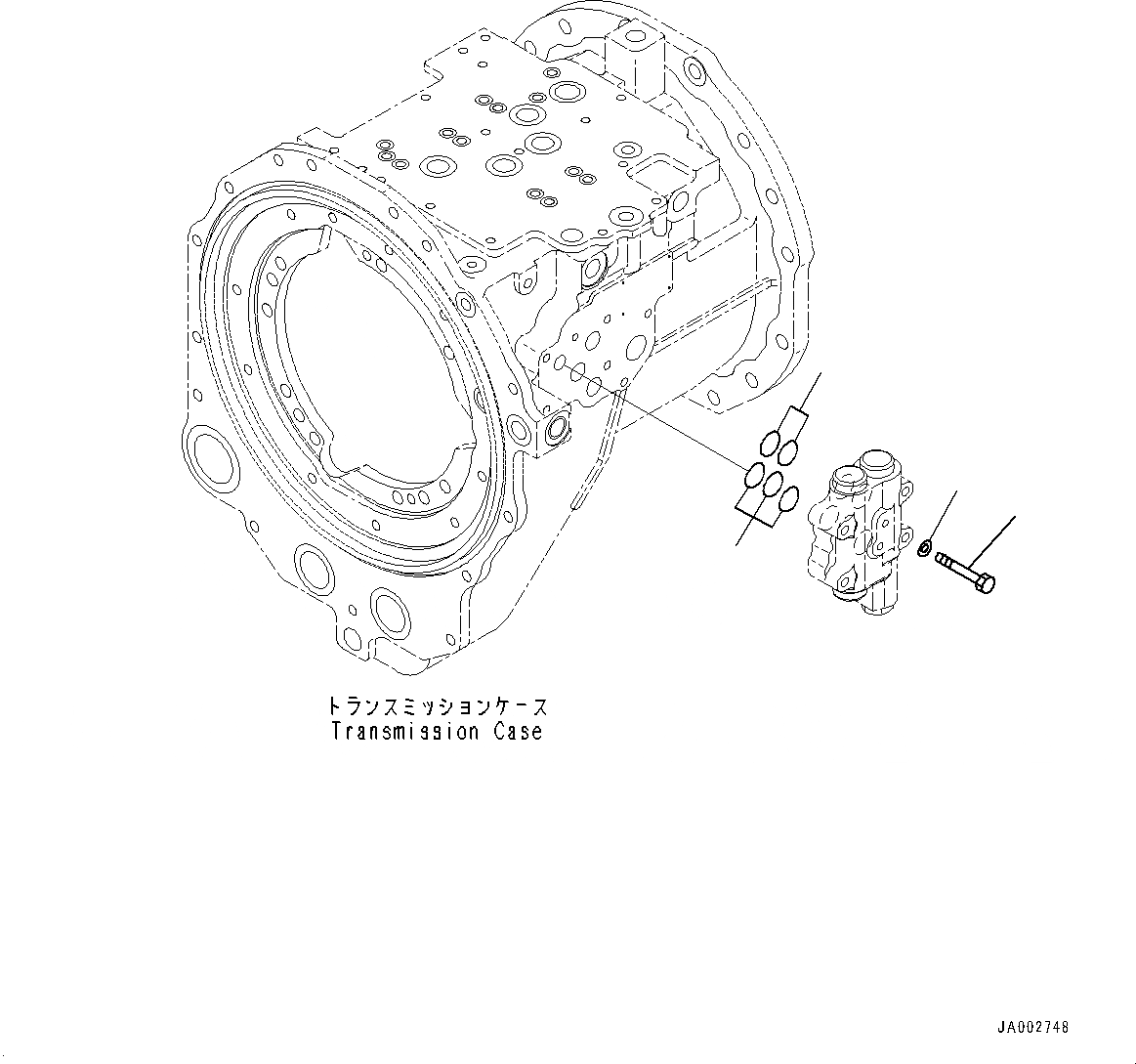 トランスミッションケース
Transmission Case

JA002748