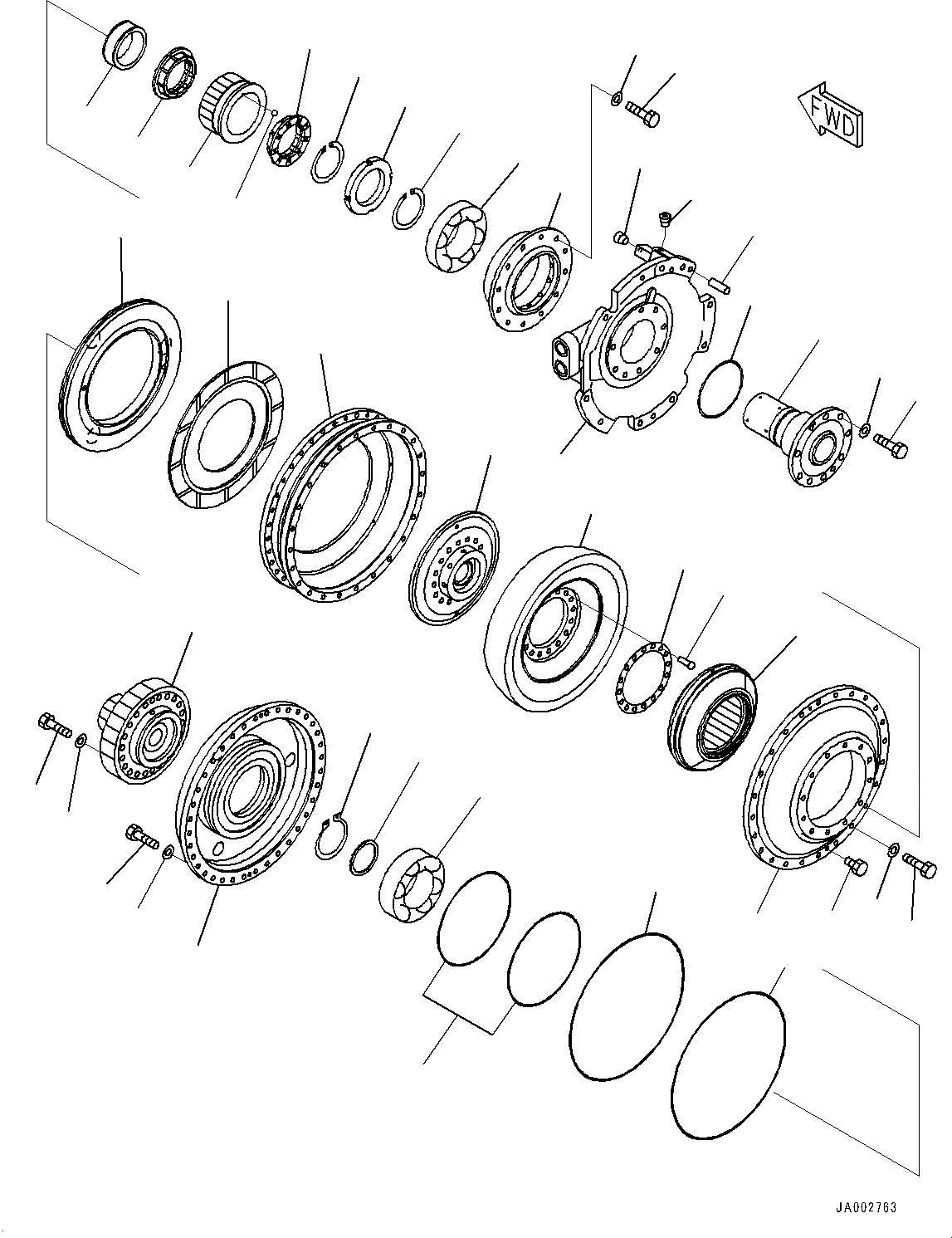 FWD

JA002763