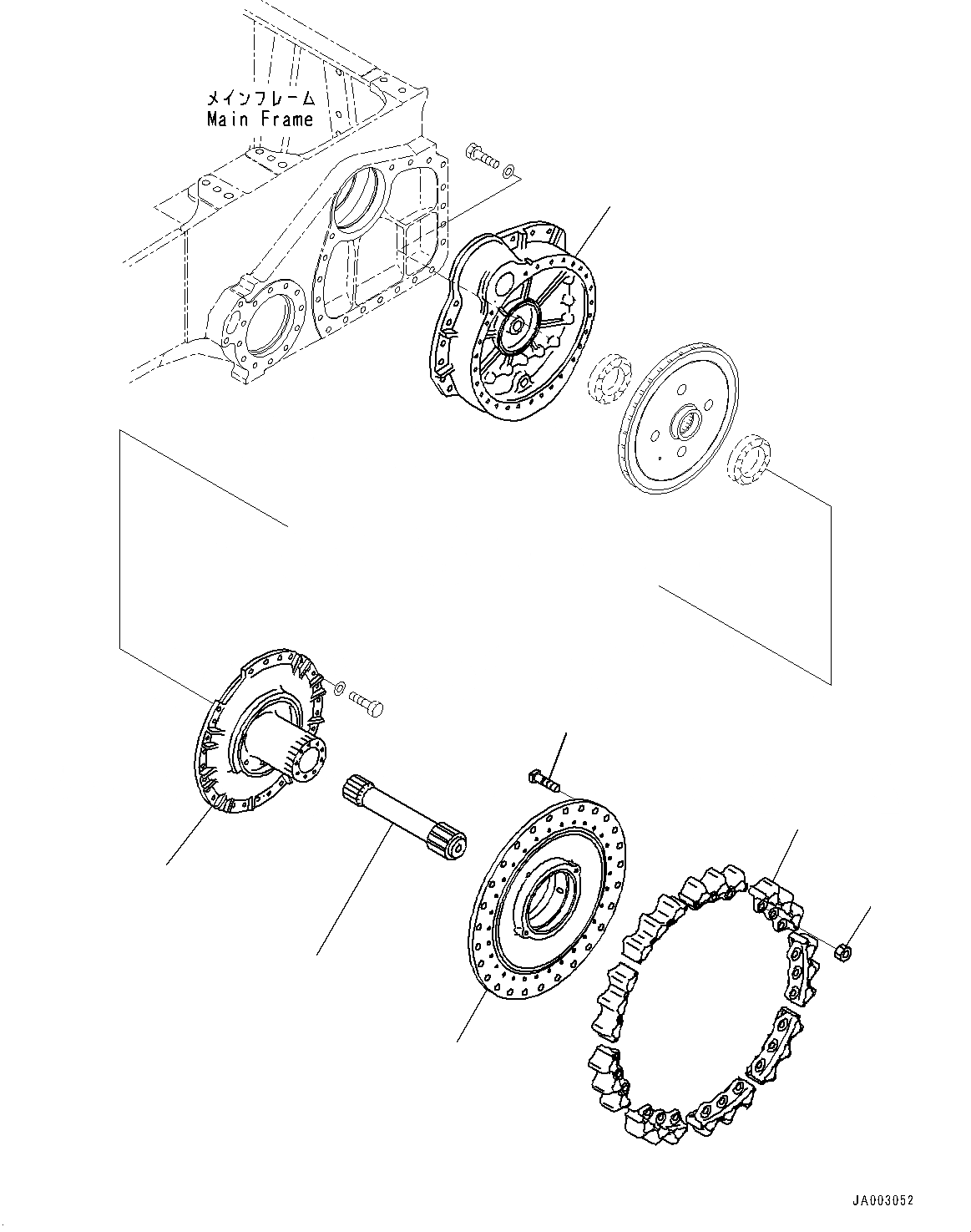 メインフレーム
Main Frame

JA003052