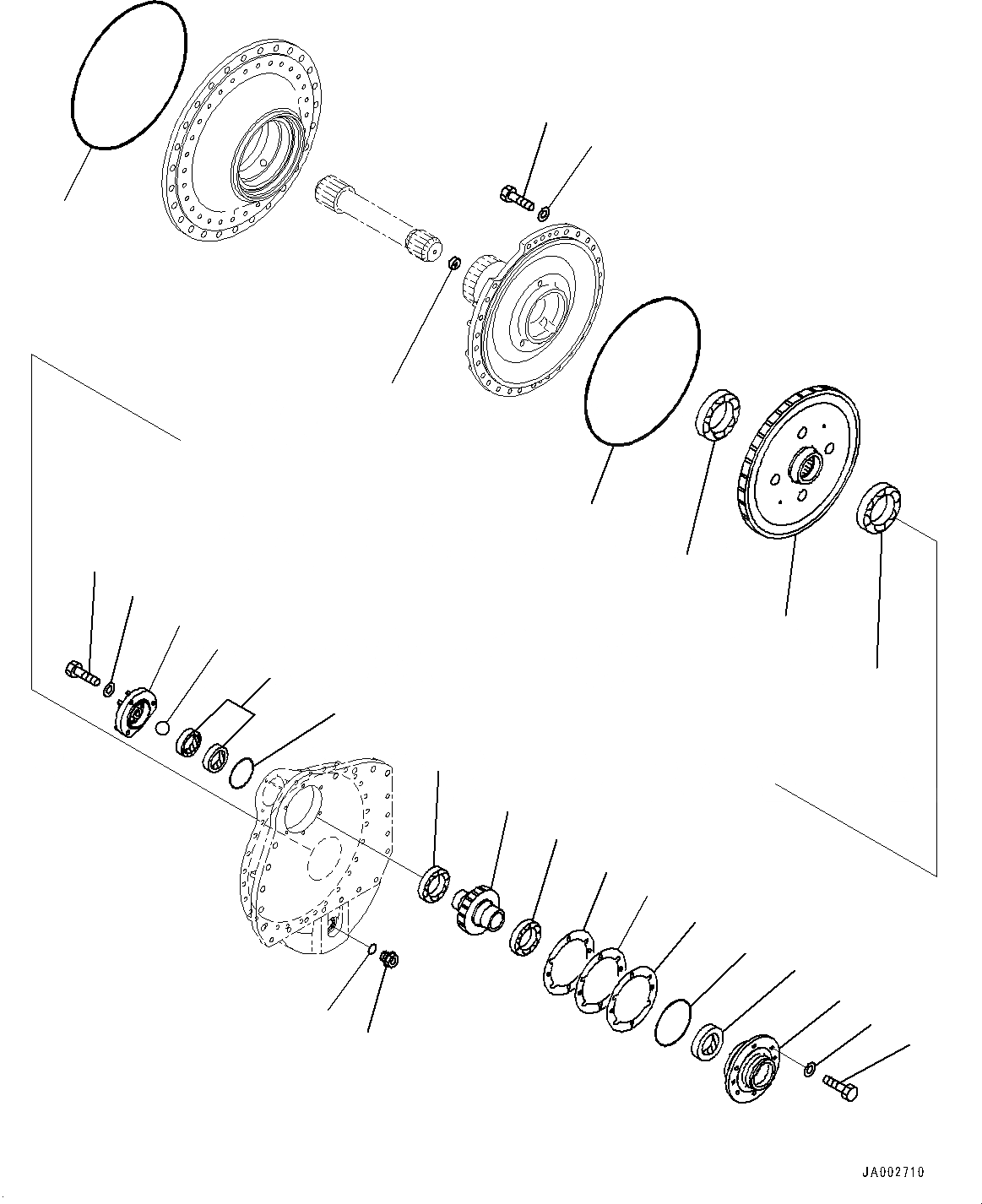 JA002710