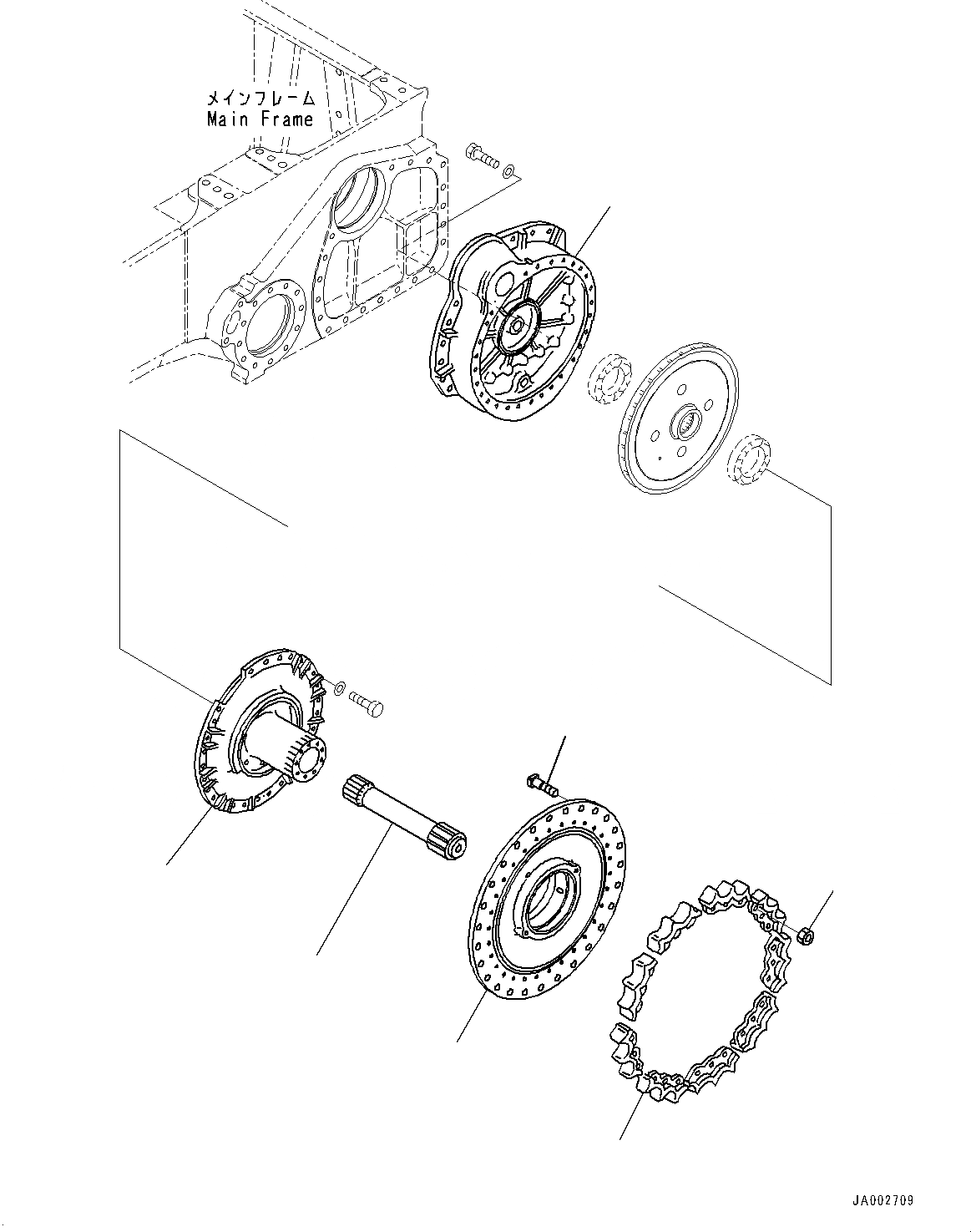 メインフレーム
Main Frame

JA002709