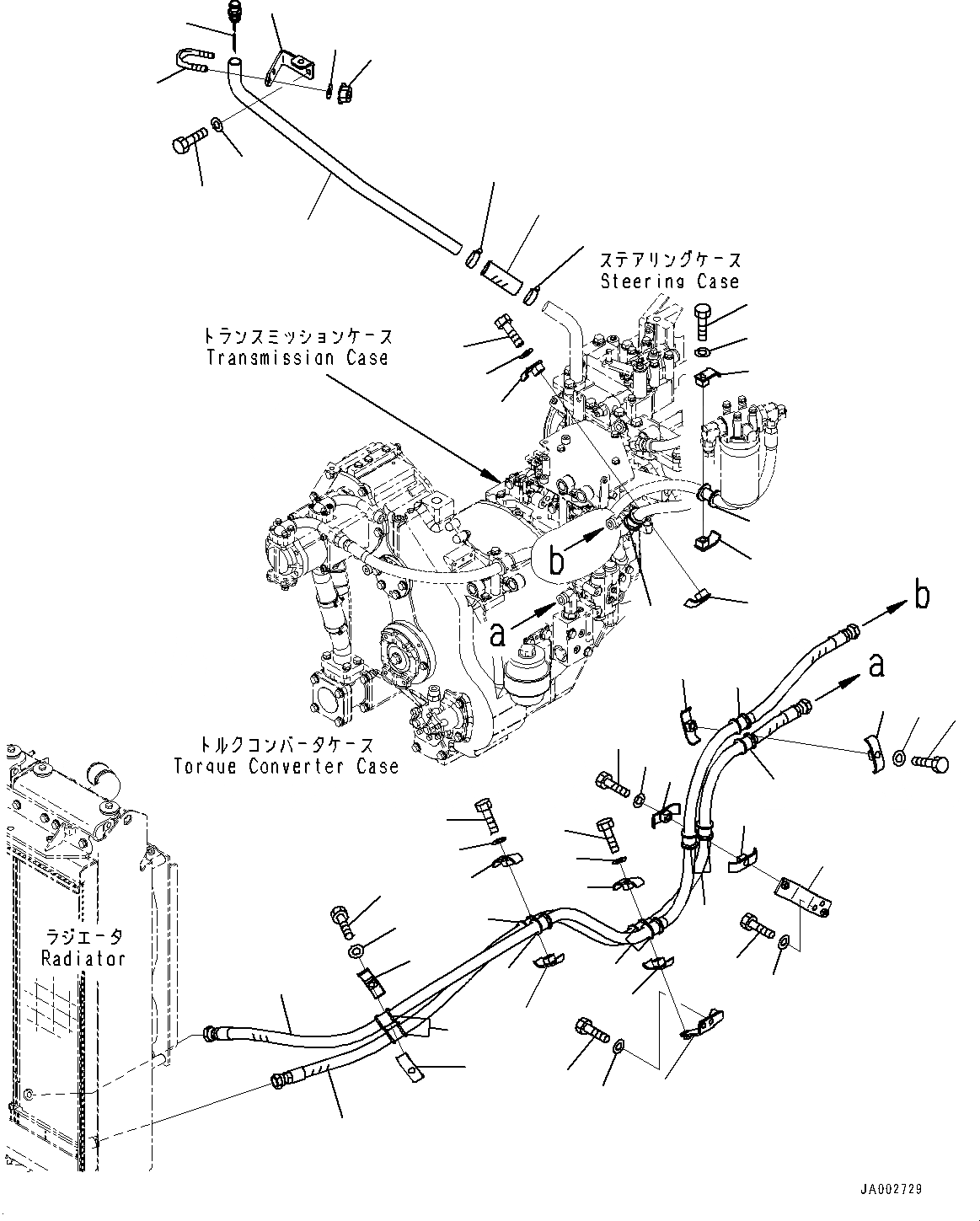 ステアリングケース
Steering Case

トランスミッションケース
Transmission Case

b

a

b

a

トルクコンバータケース
Torque Converter Case

ラジエータ
Radiator

JA002729