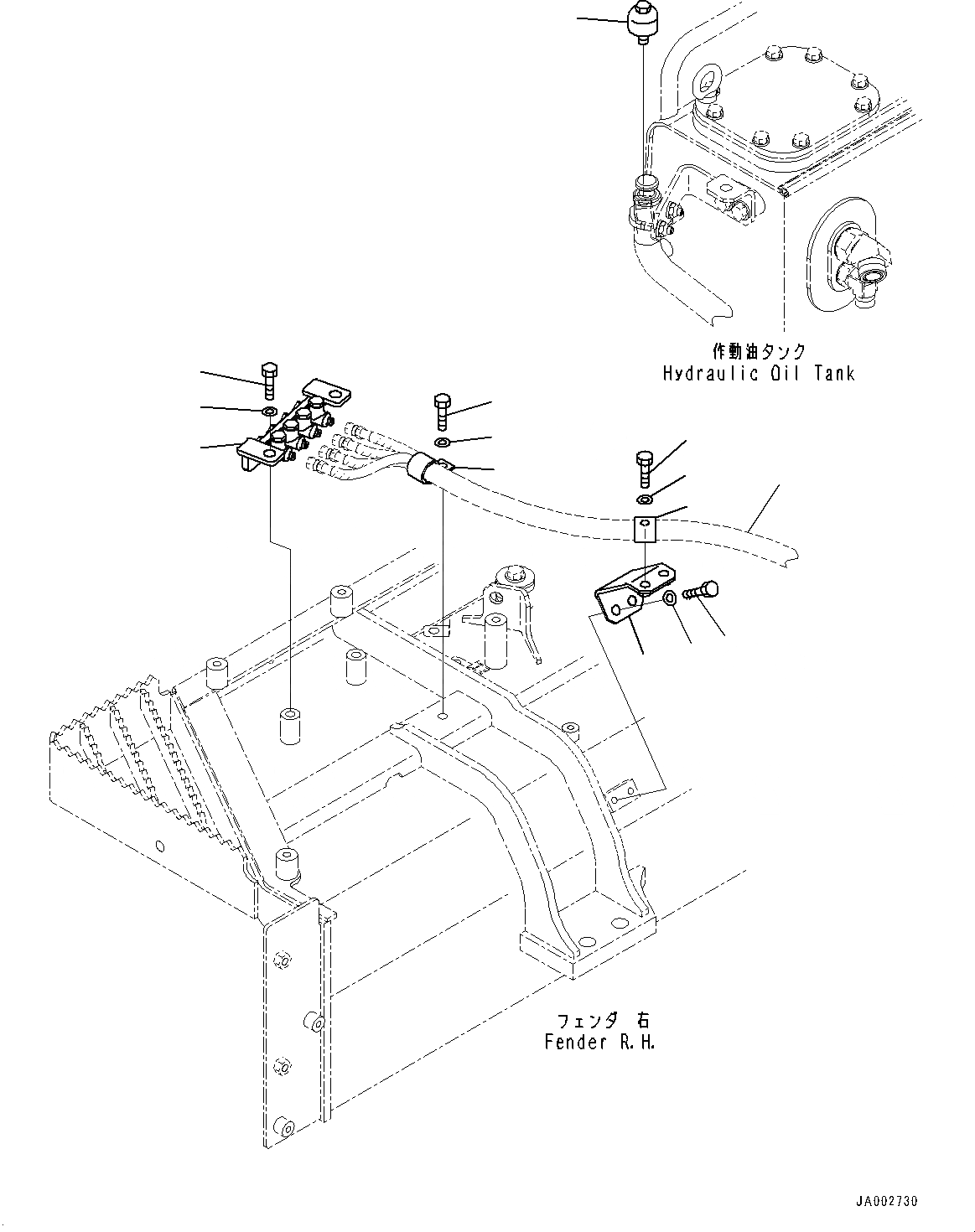 作動油タンク
Hydraulic Oil Tank

フェンダ 右
Fender R.H.

JA002730