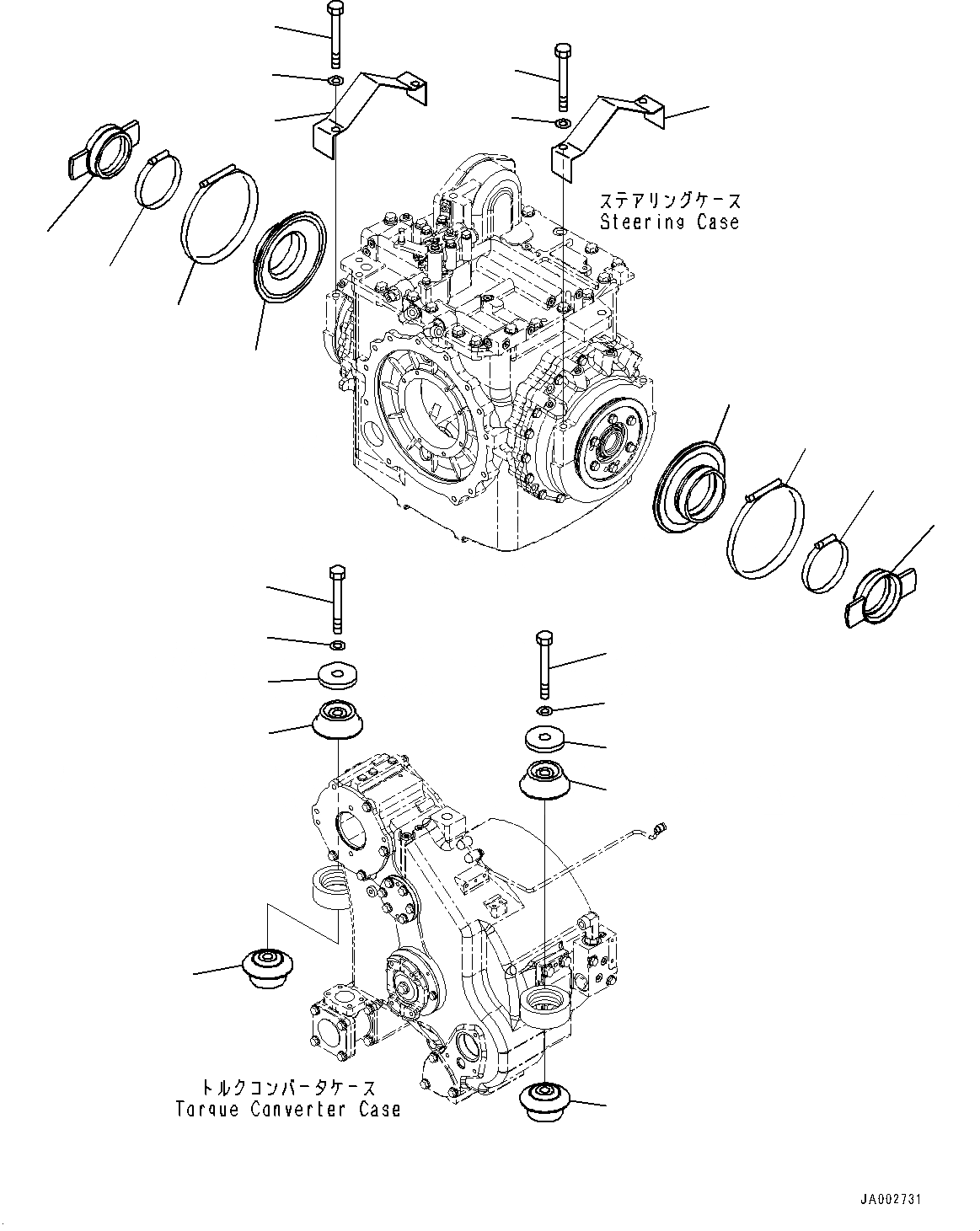 ステアリングケース
Steering Case

トルクコンバータケース
Torque Converter Case

JA002731