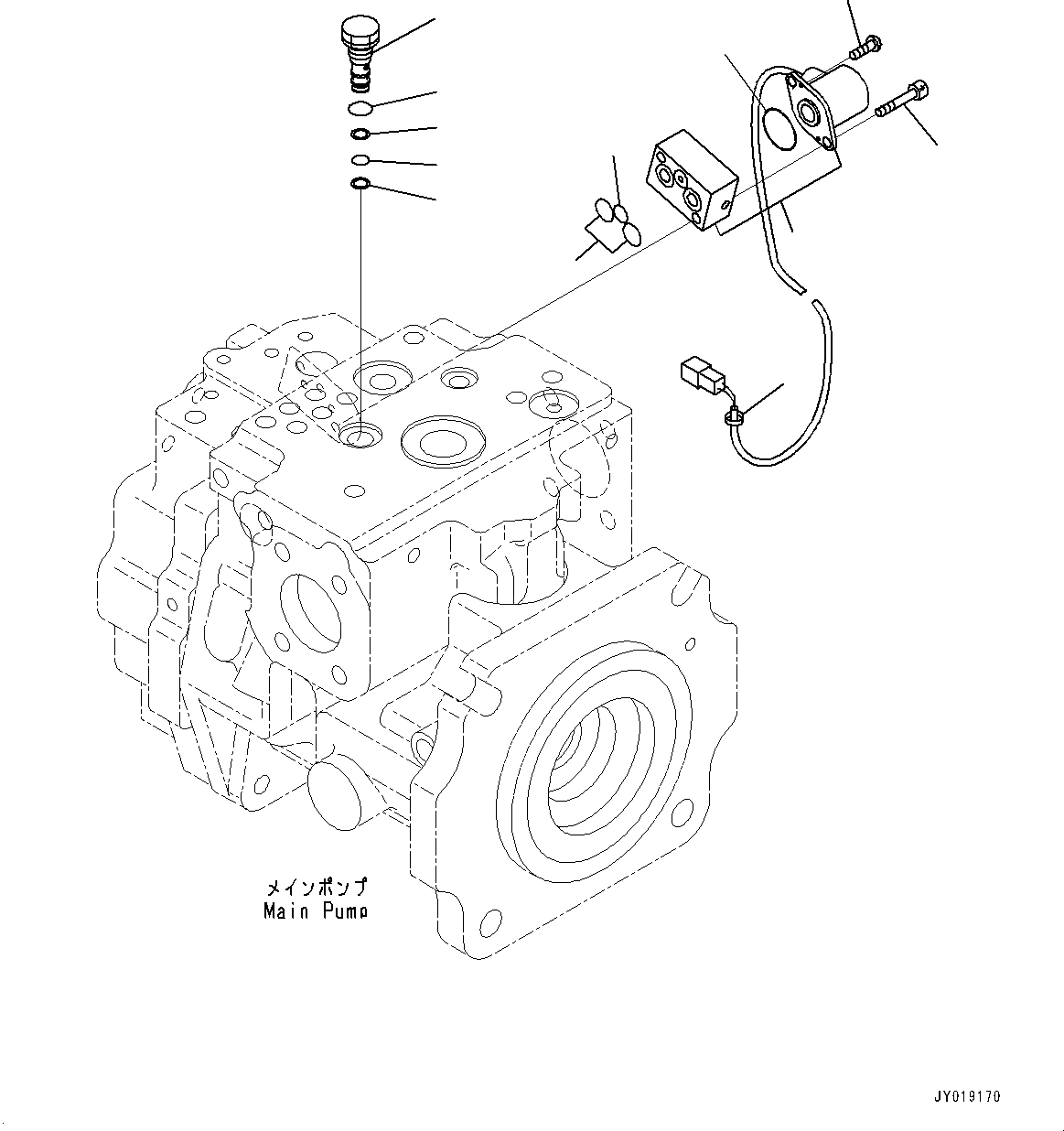 メインポンプ
Main Pump

JY019170