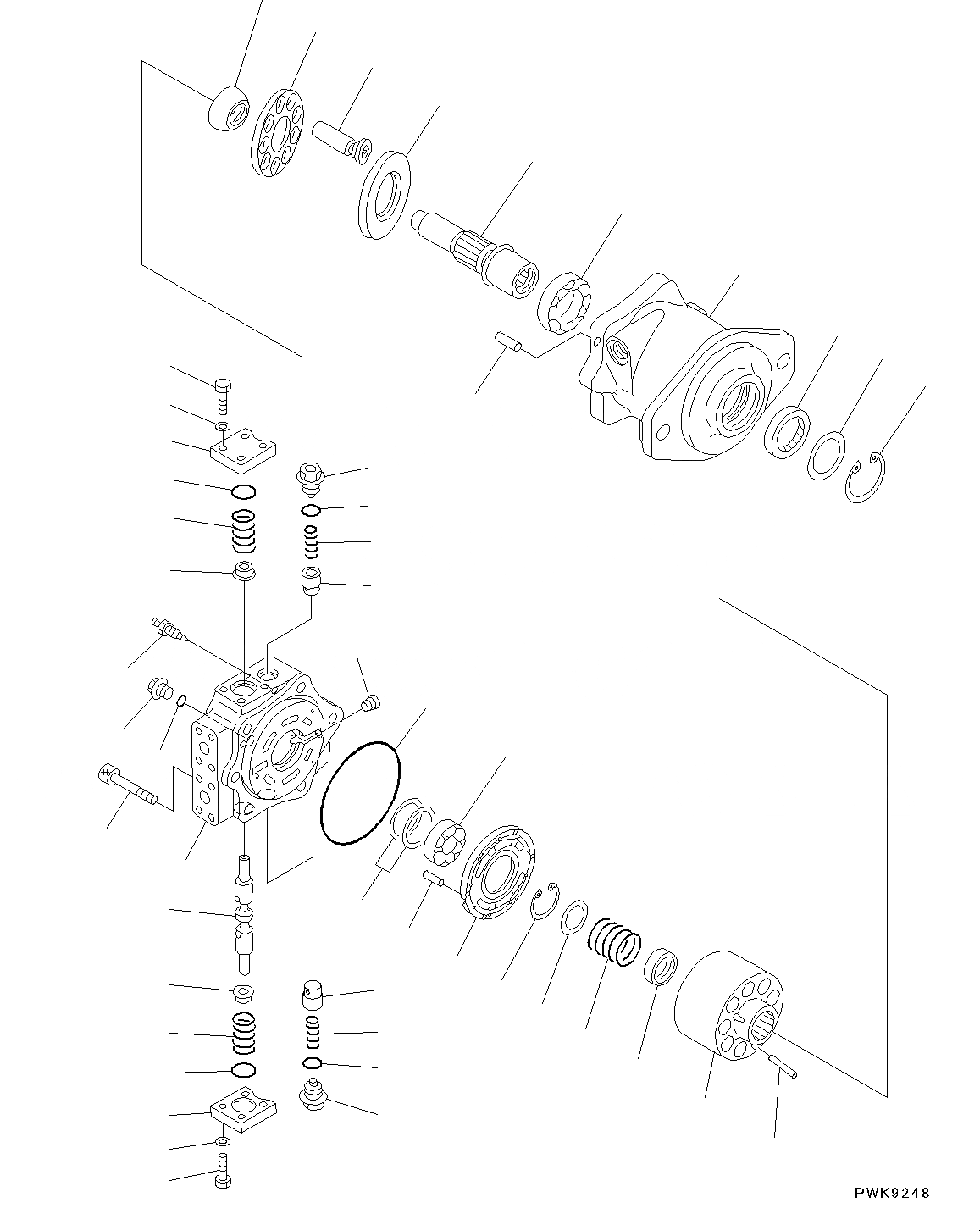 PWK9248