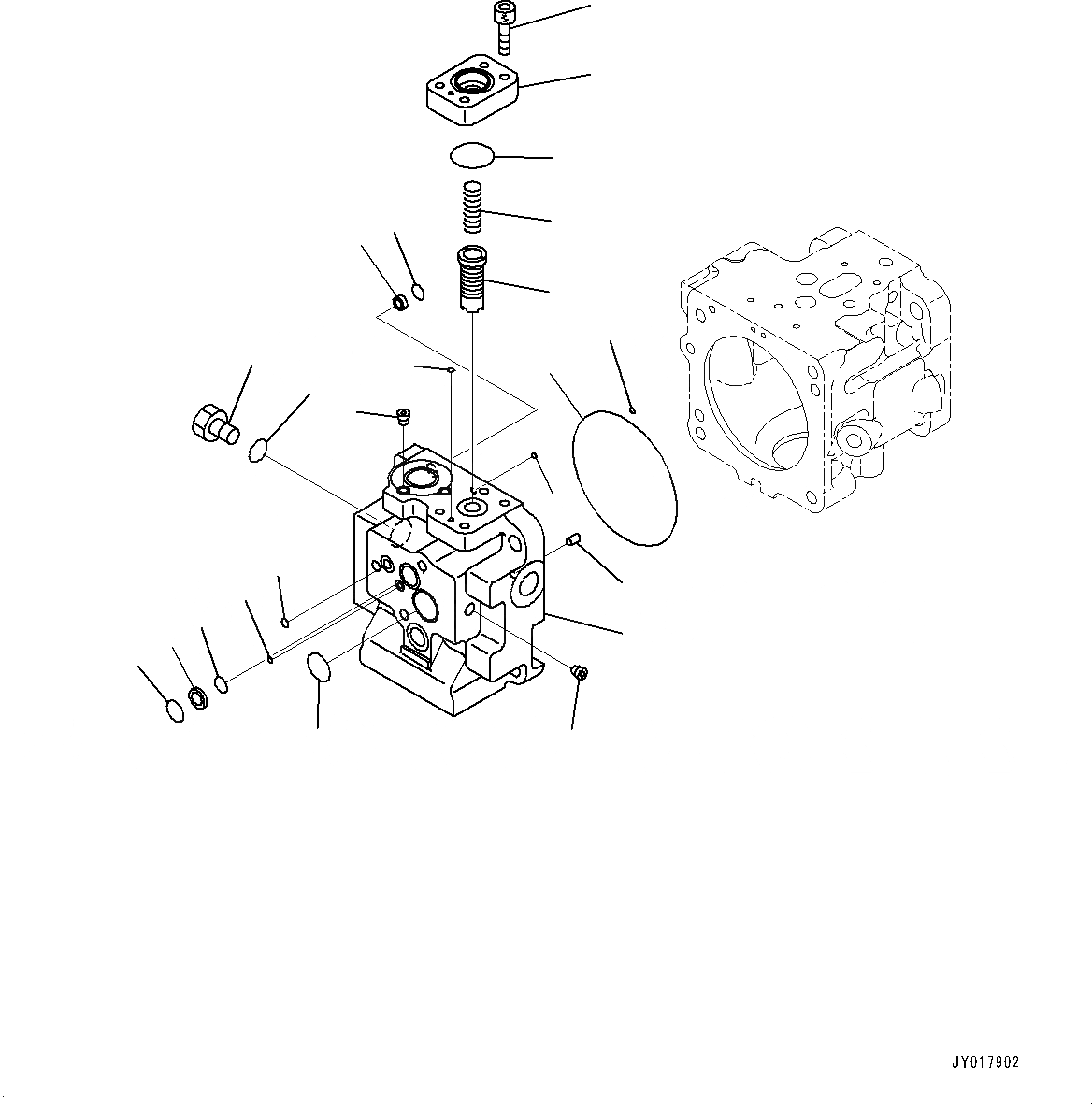 JY017902