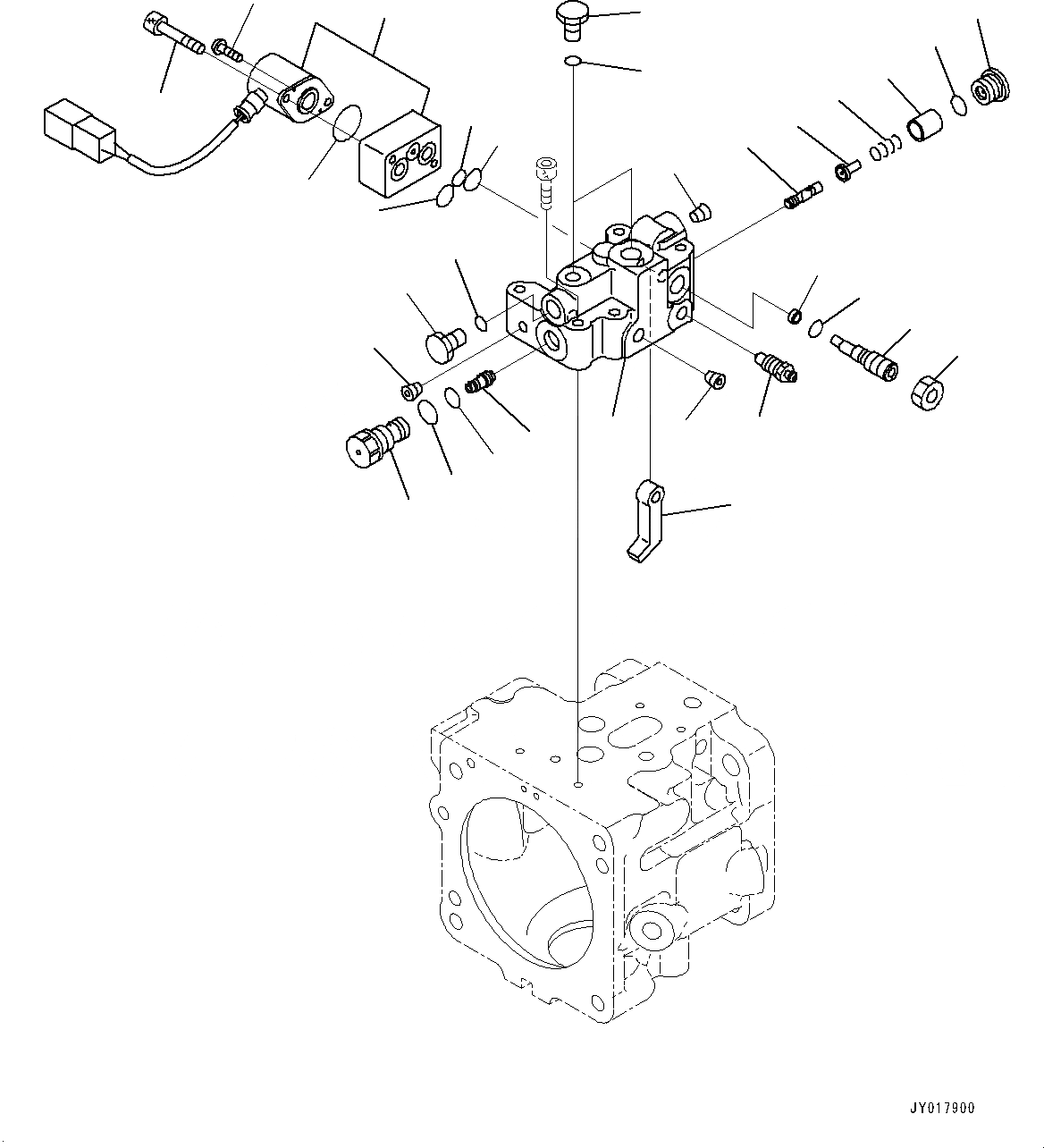 JY017900