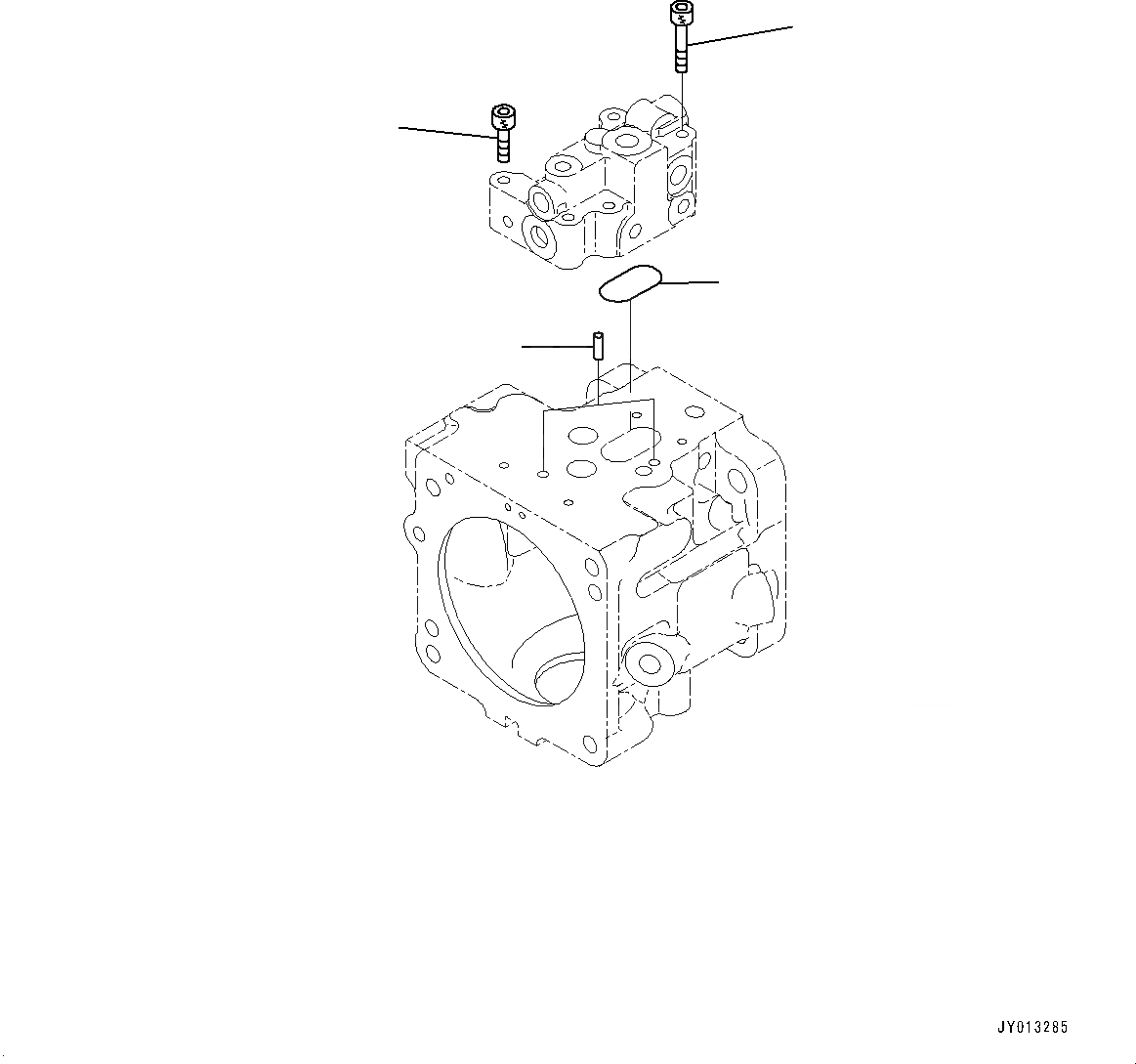 JY013285