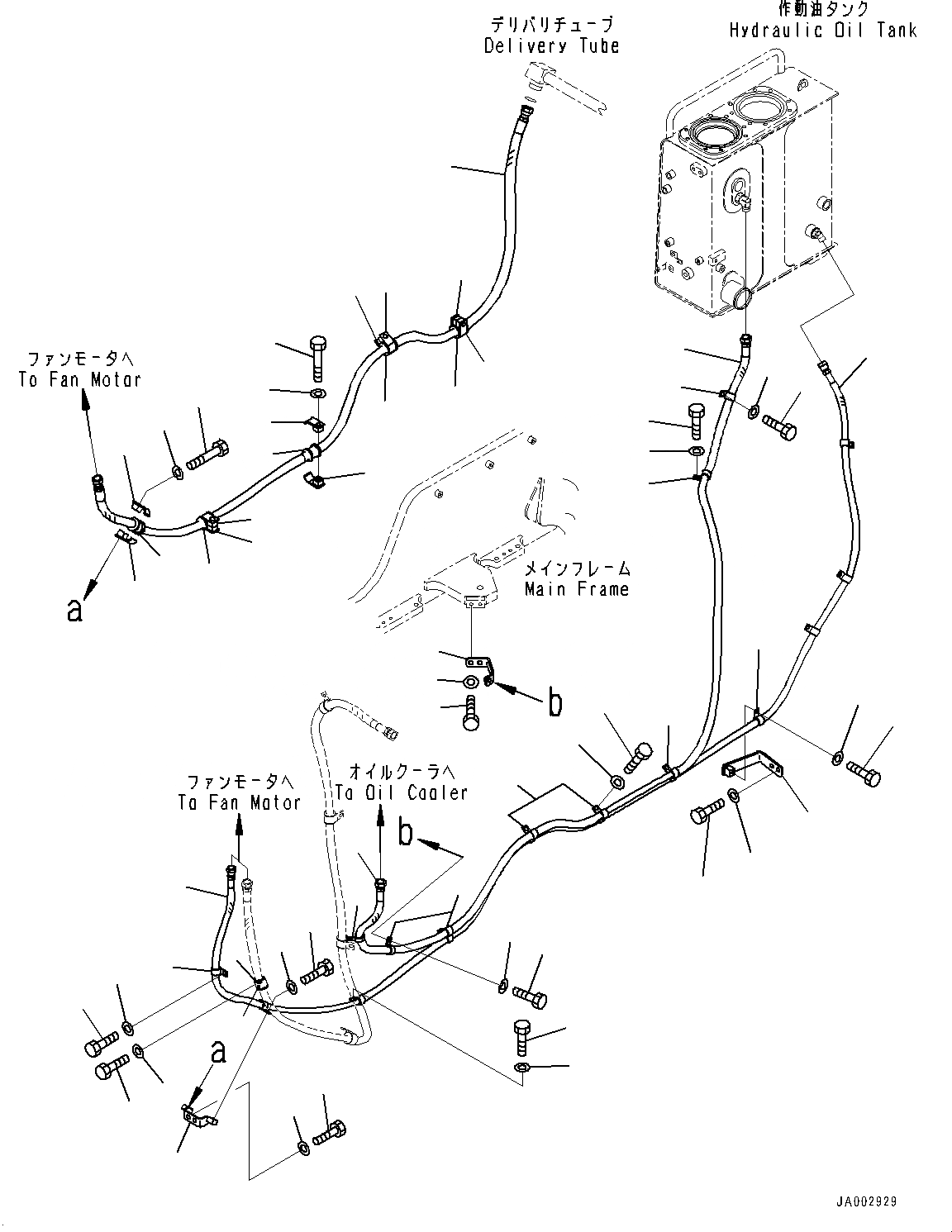 デリバリチューブ
Delivery Tube

作動油タンク
Hydraulic Oil Tank

ファンモータへ
To Fan Motor

a

メインフレーム
Main Frame

b

ファンモータへ
To Fan Motor

オイルクーラへ
To Oil Cooler

b

a

JA002929