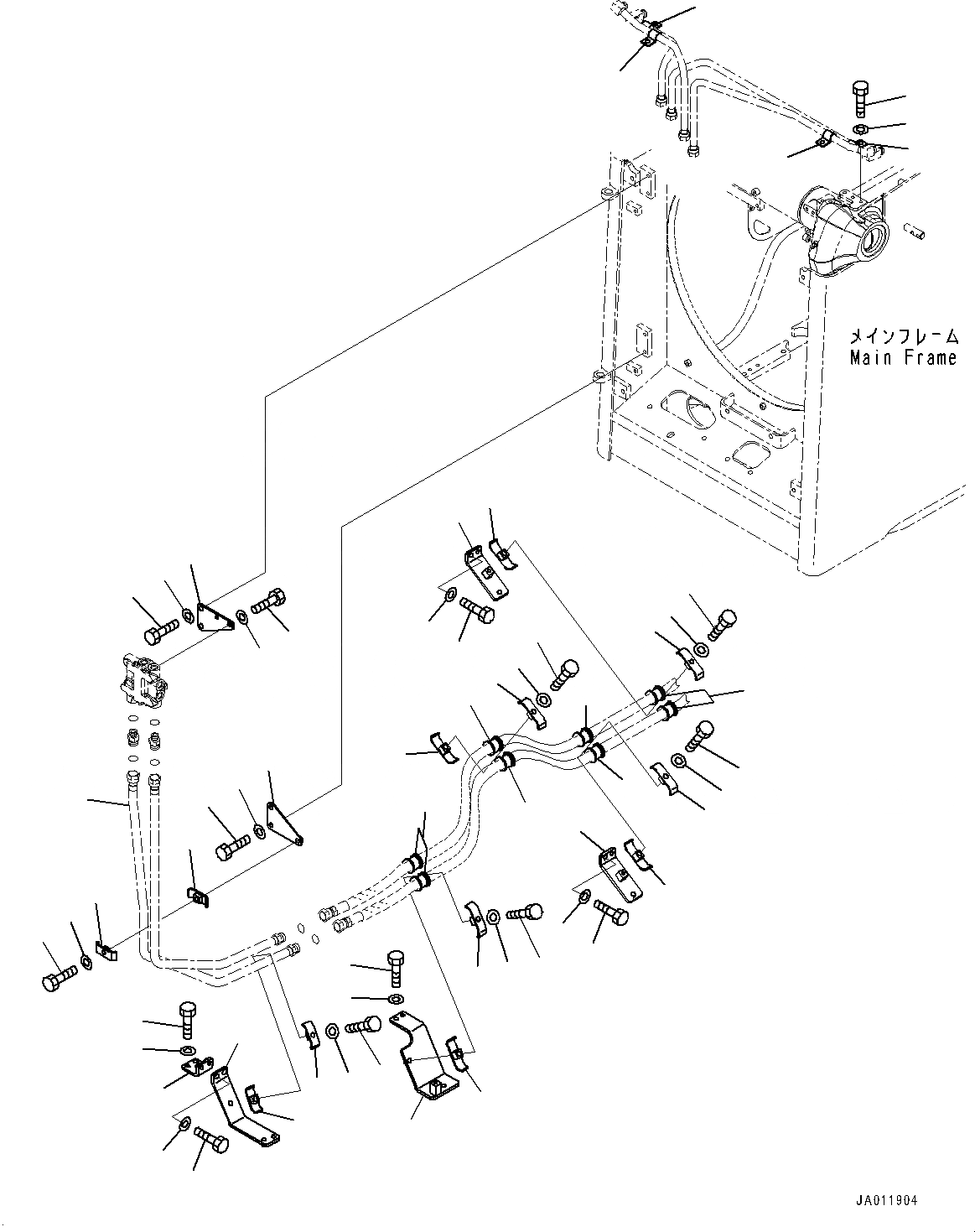 メインフレーム
Main Frame

JA011904