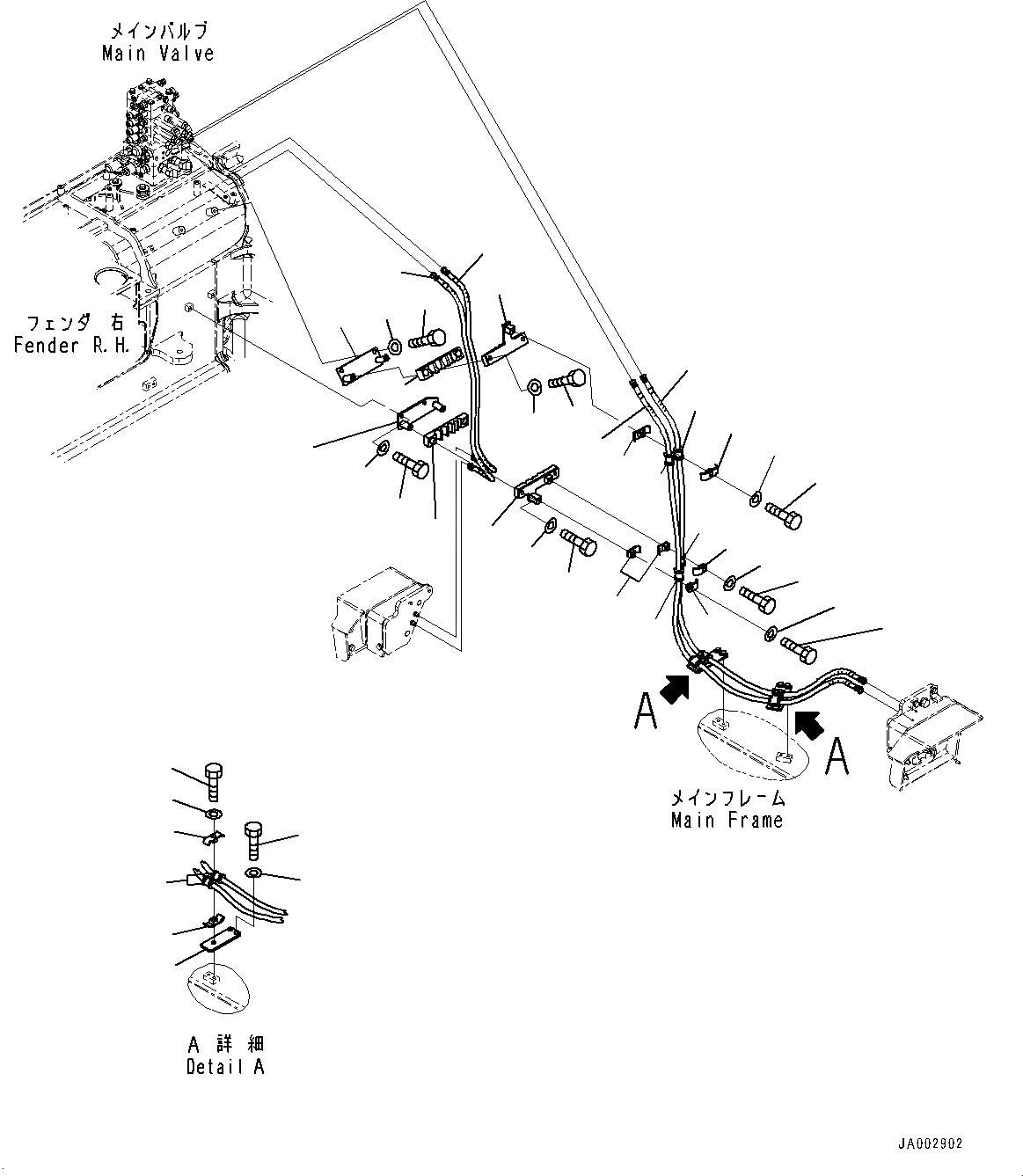 メインバルブ
Main Valve

フェンダ 右
Fender R.H.

A

A

メインフレーム
Main Frame

A 詳細
Detail A

JA002902