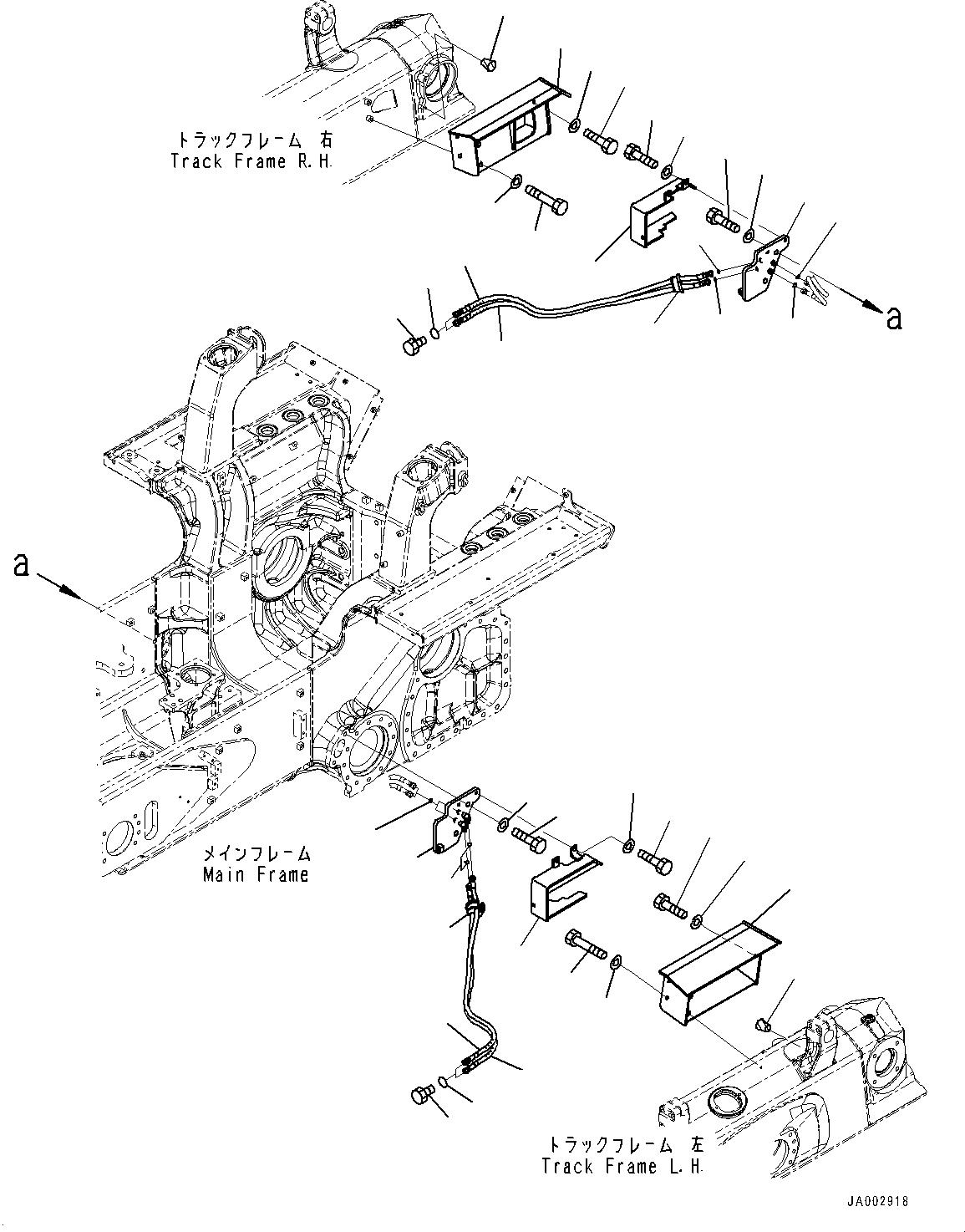 トラックフレーム 右
Track Frame R.H.

a

a

メインフレーム
Main Frame

トラックフレーム 左
Track Frame L.H.

JA002918