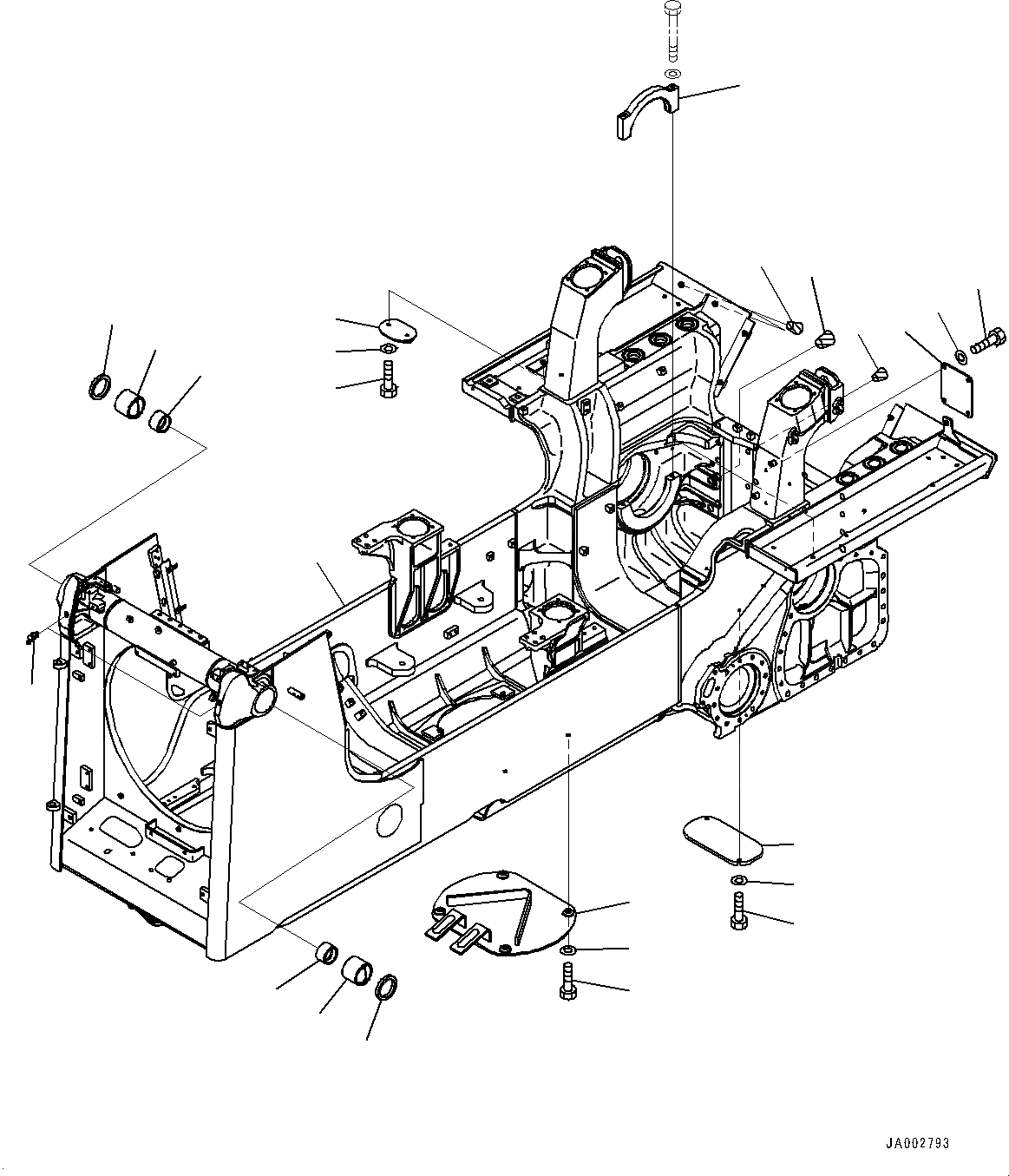 JA002793