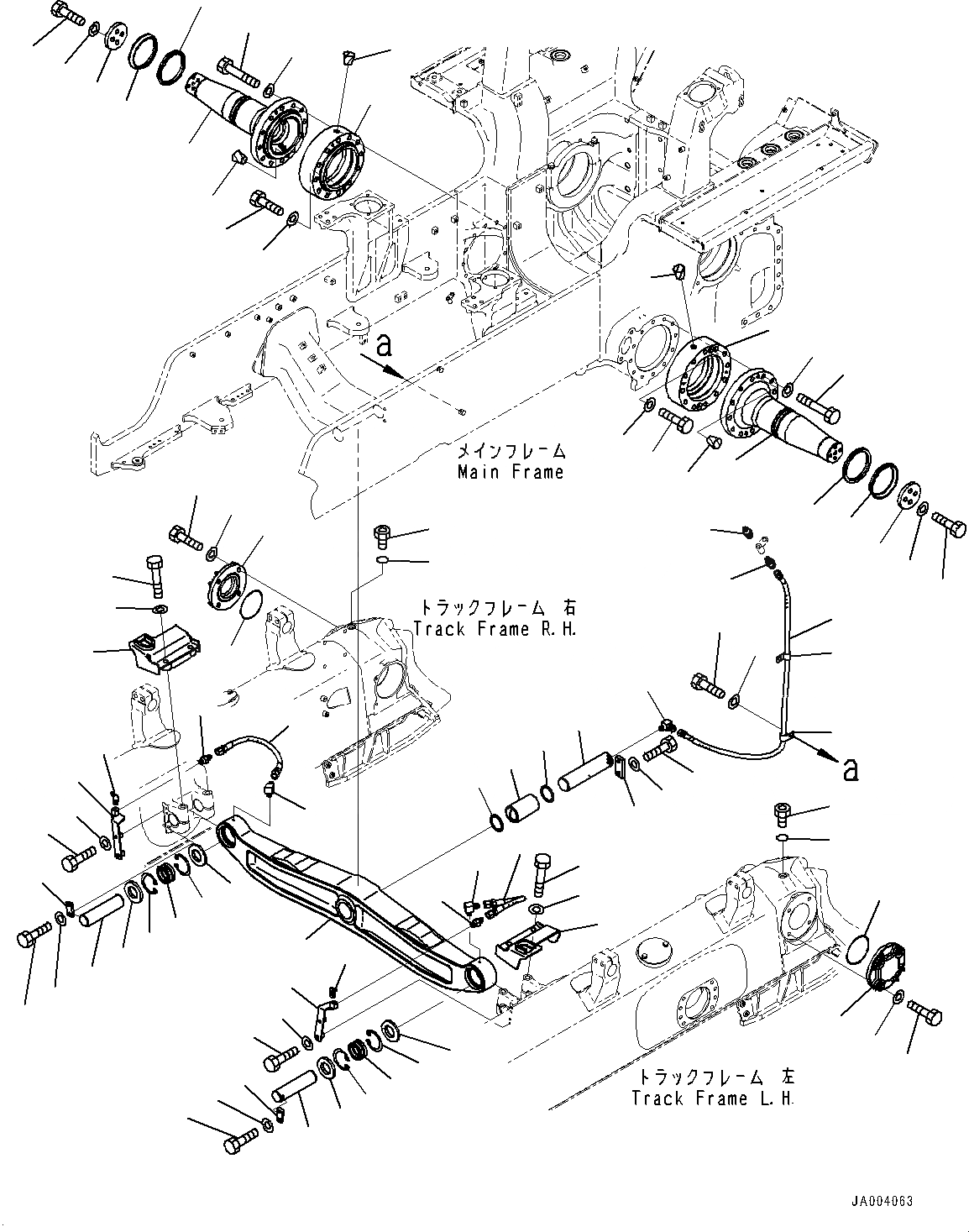 a

メインフレーム
Main Frame

トラックフレーム 右
Track Frame R.H.

a

トラックフレーム 左
Track Frame L.H.

JA004063