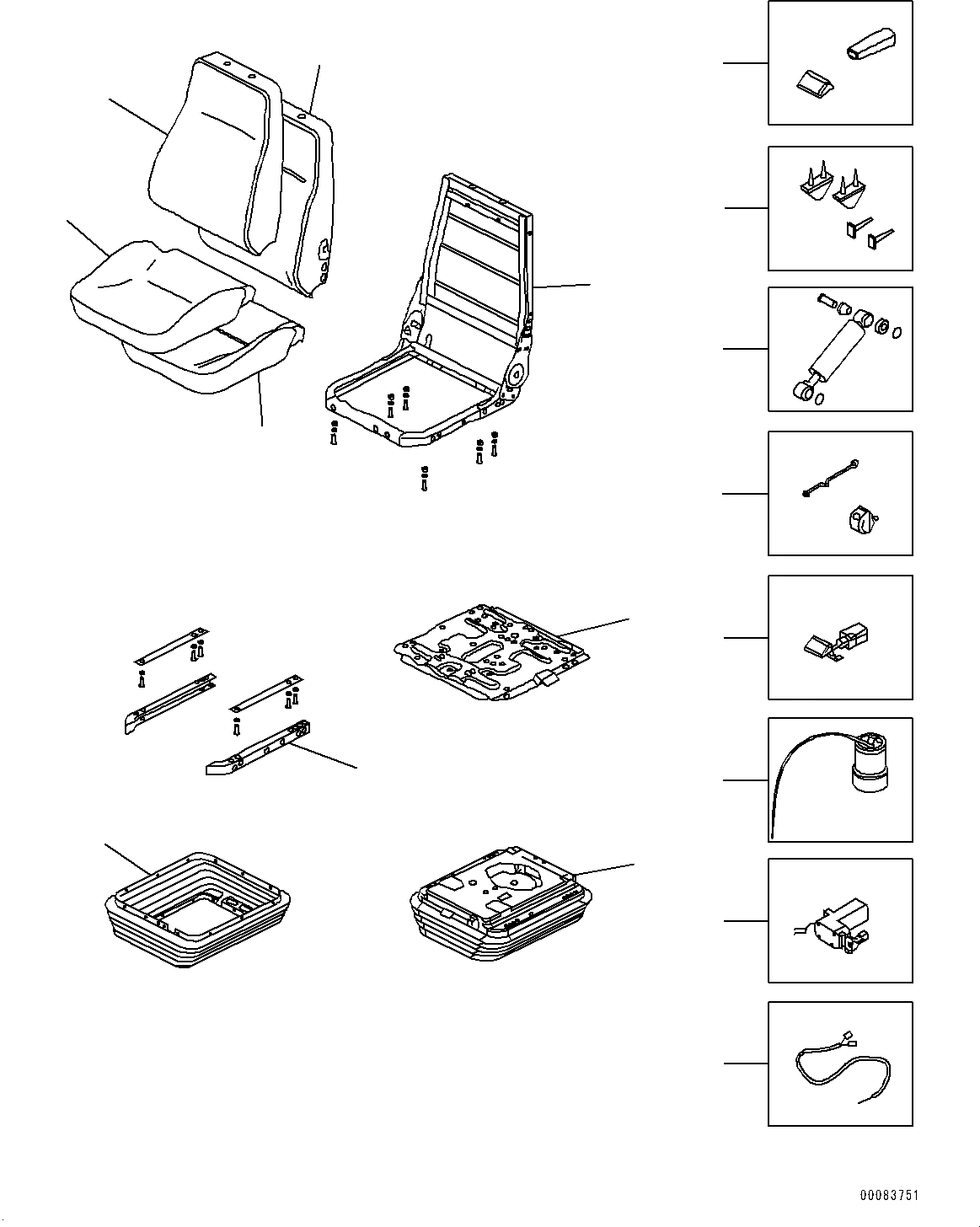 00083751