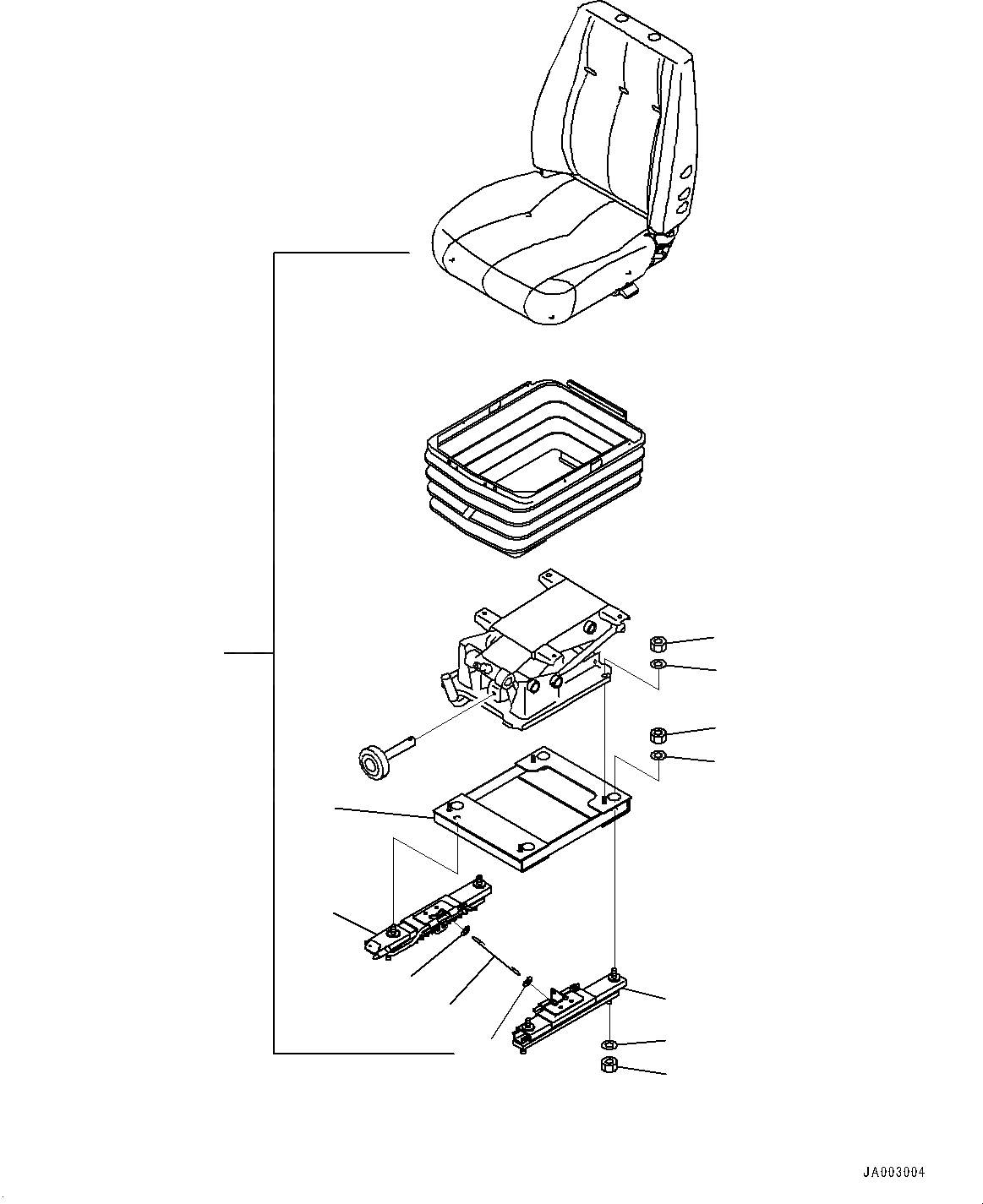 JA003004