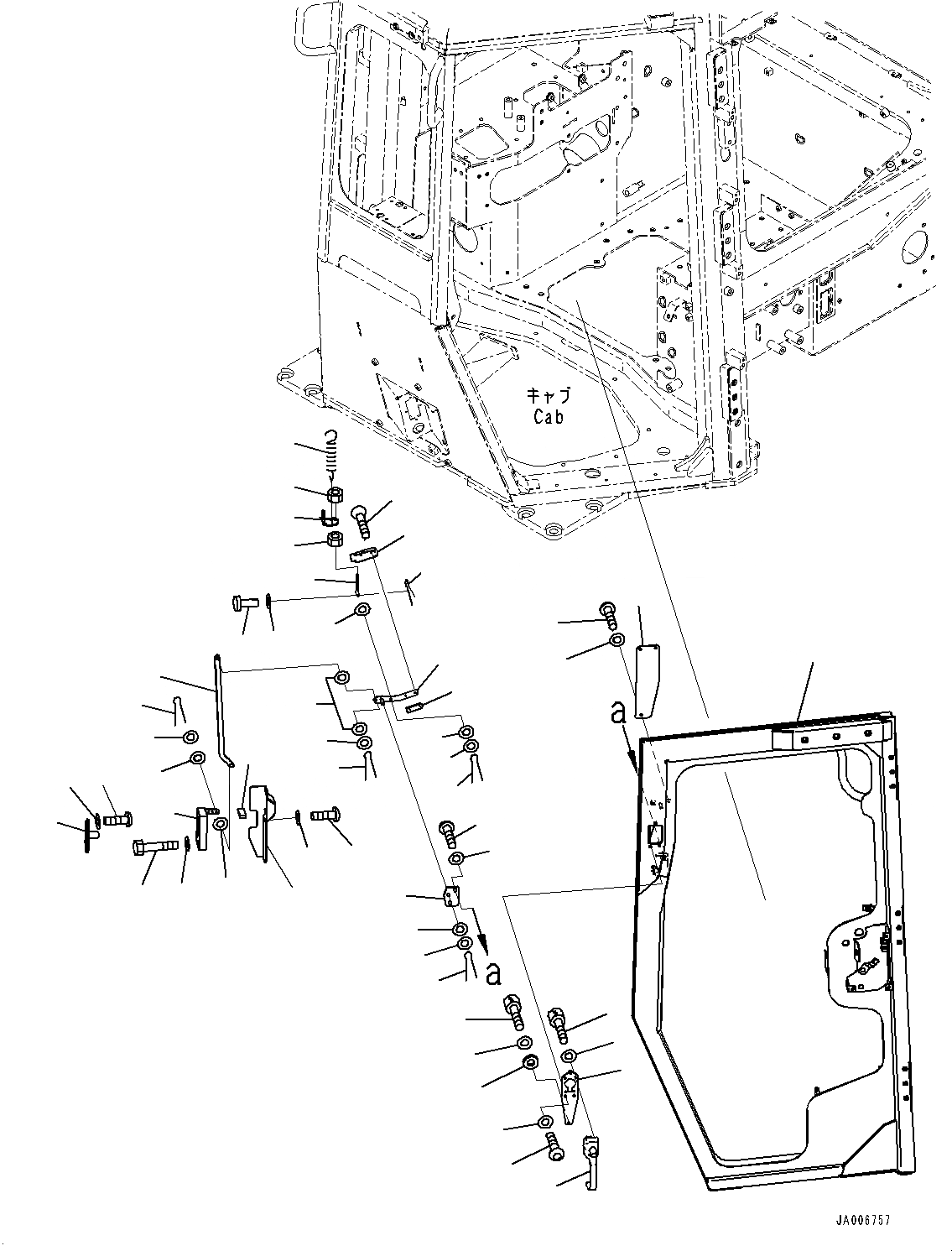 キャブ
Cab

a

a

JA006757