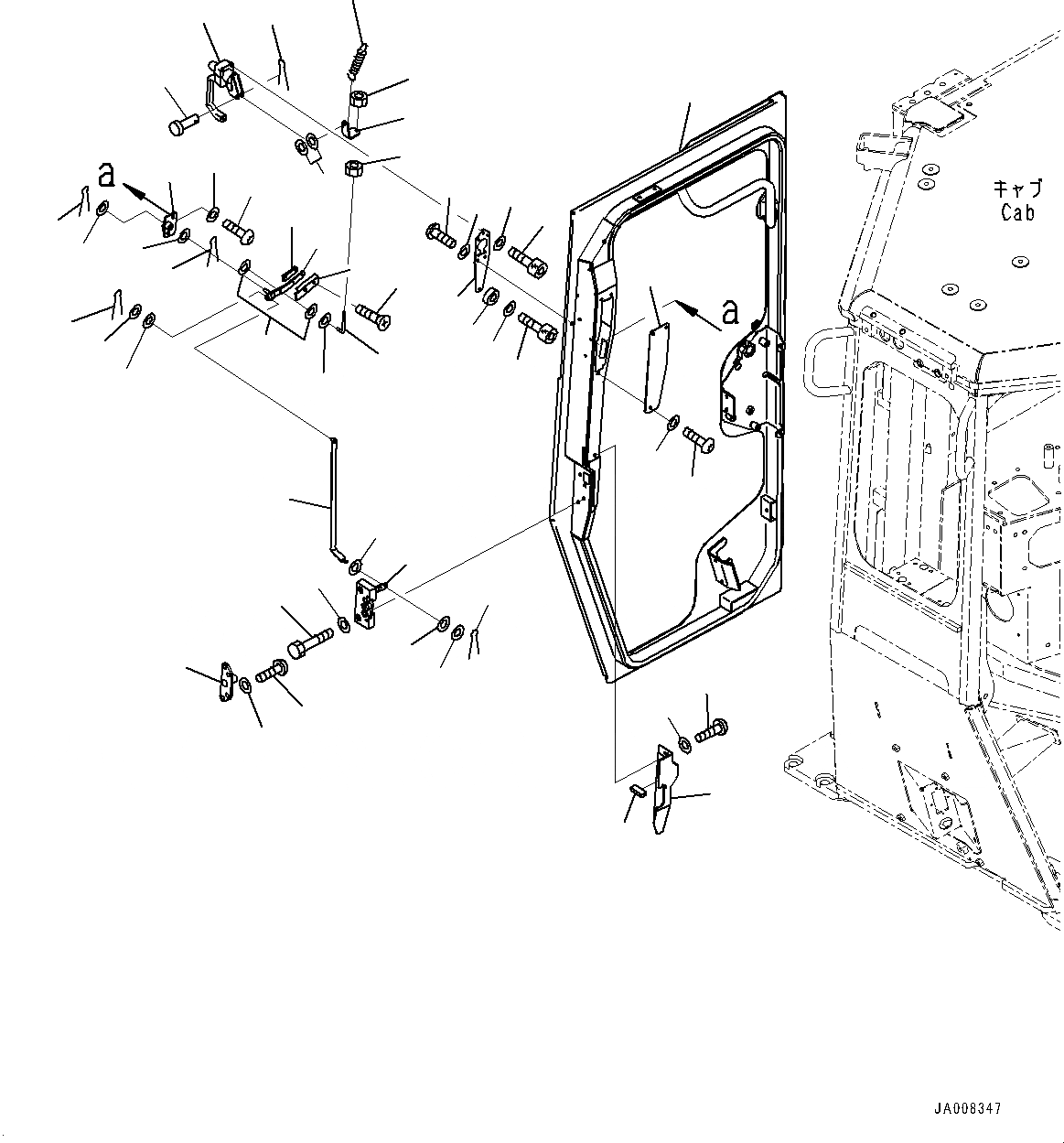 a

a

キャブ
Cab

JA008347