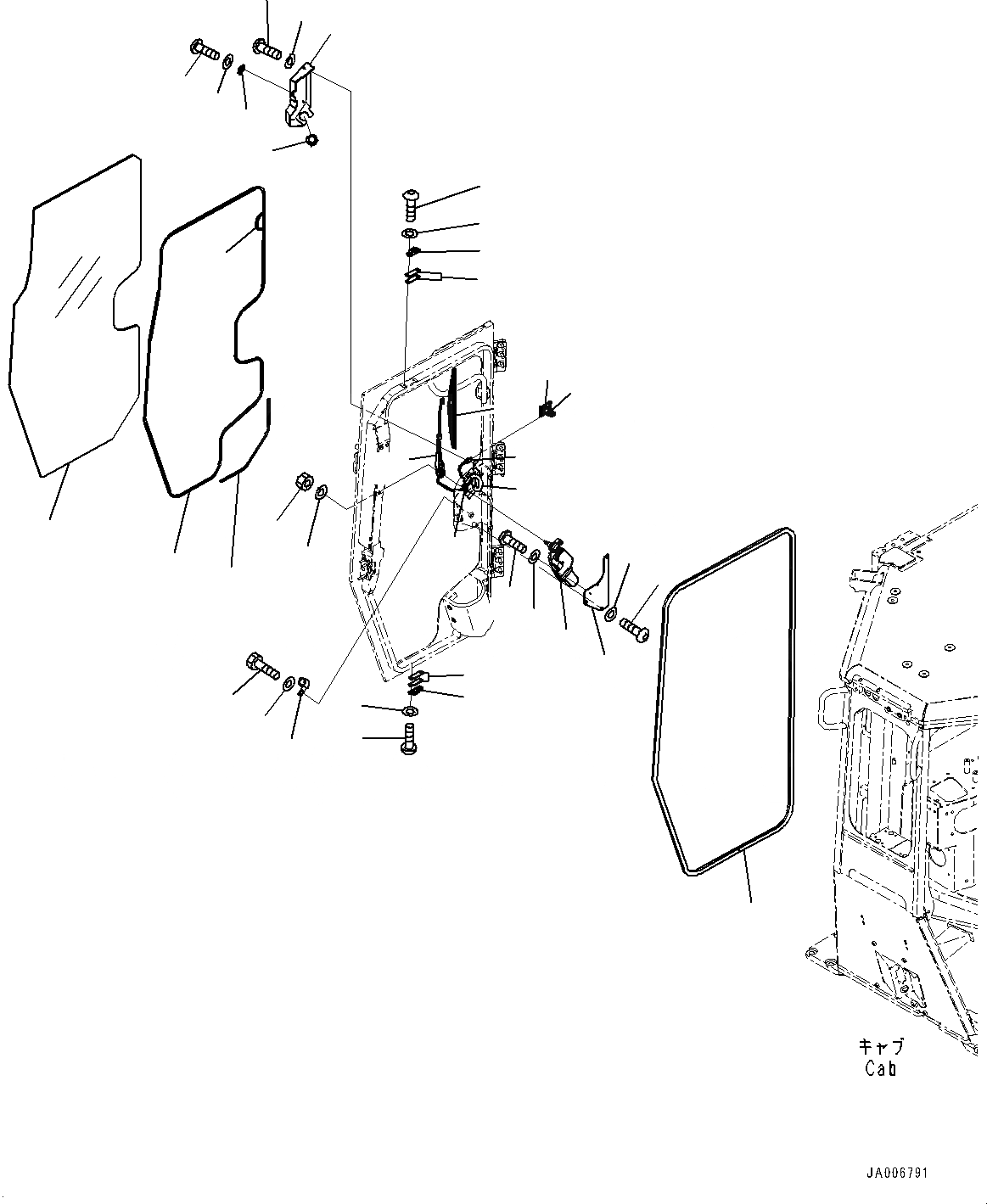 キャブ
Cab

JA006791