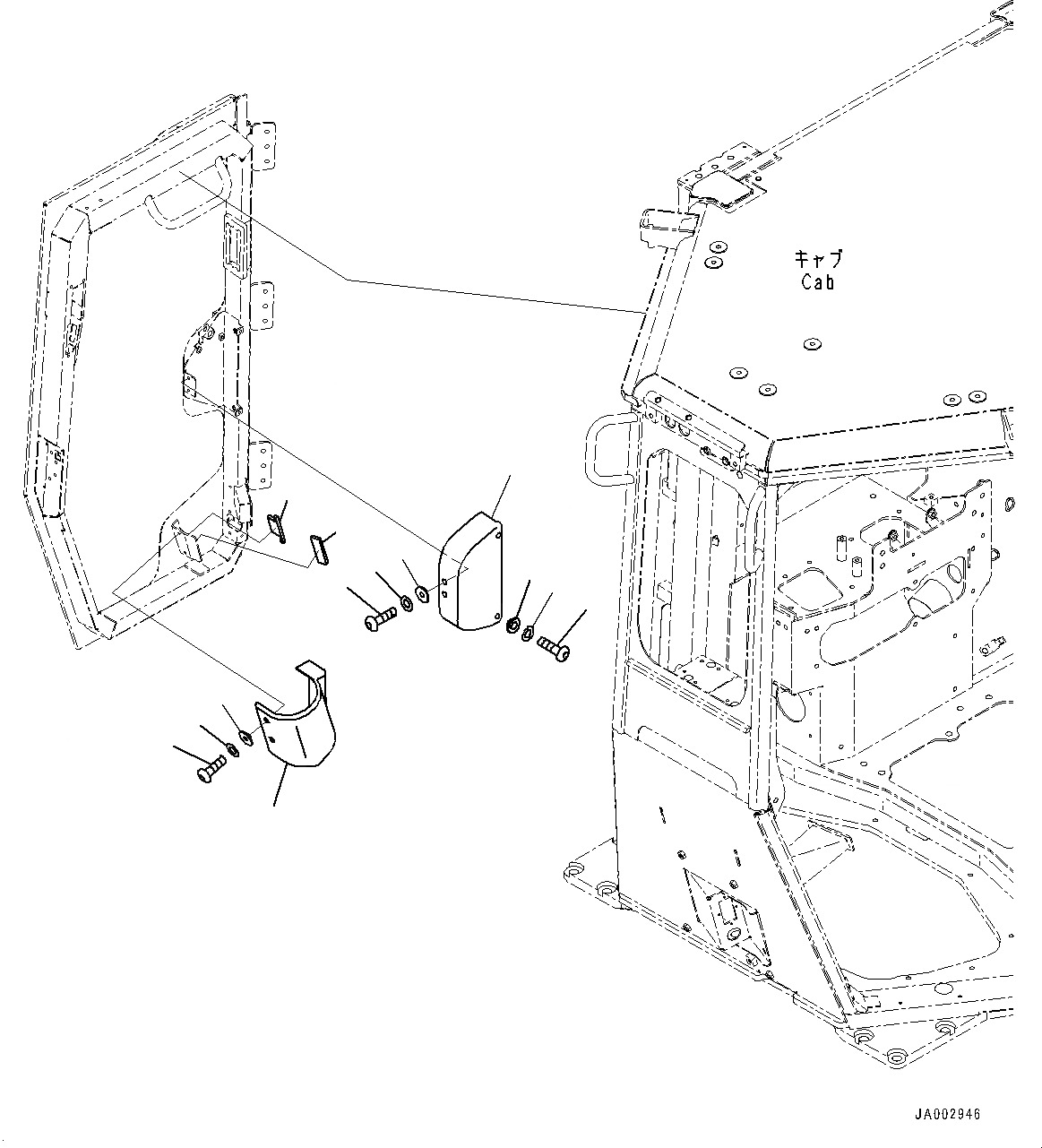 キャブ
Cab

JA002946