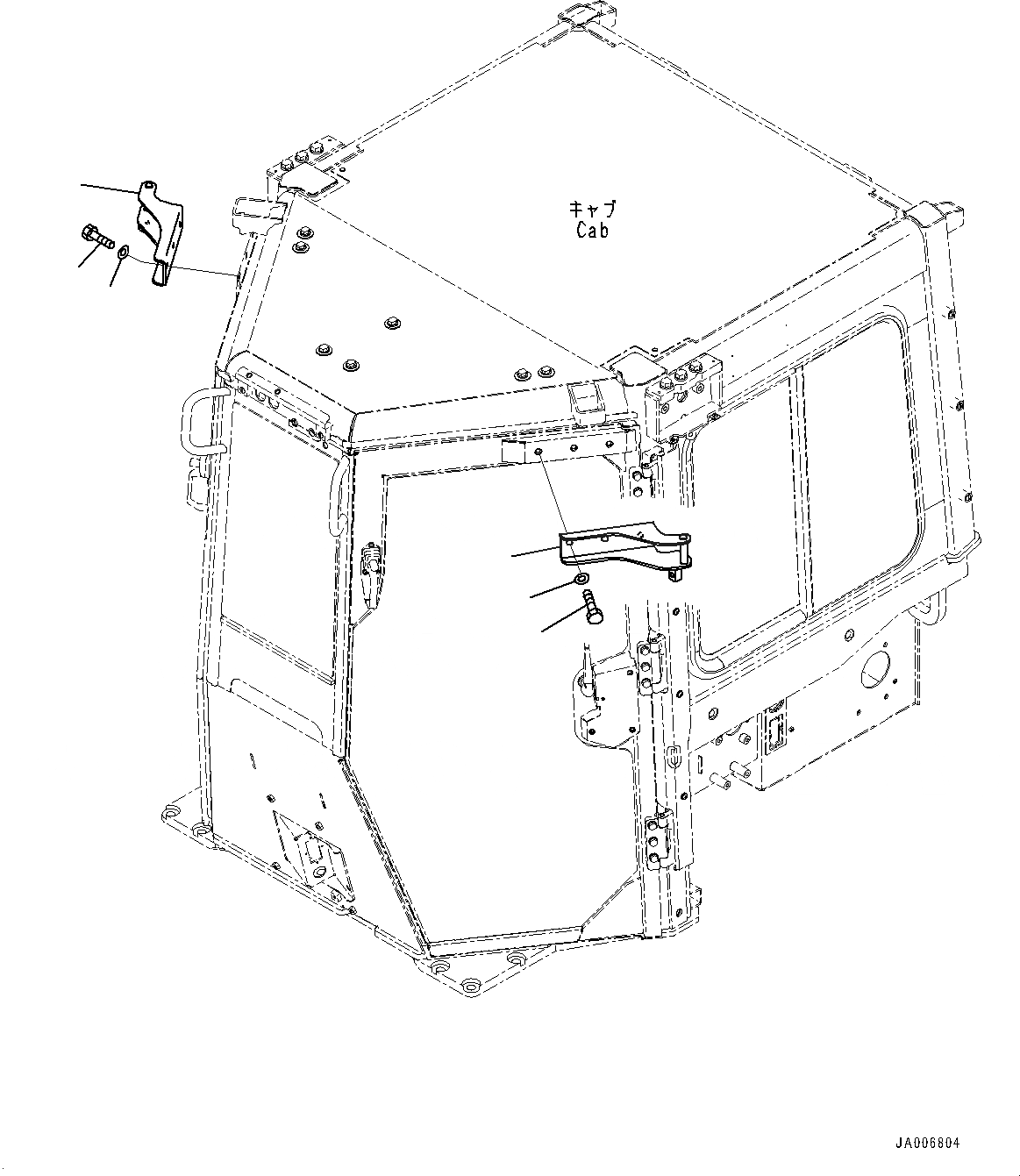 キャブ
Cab

JA006804