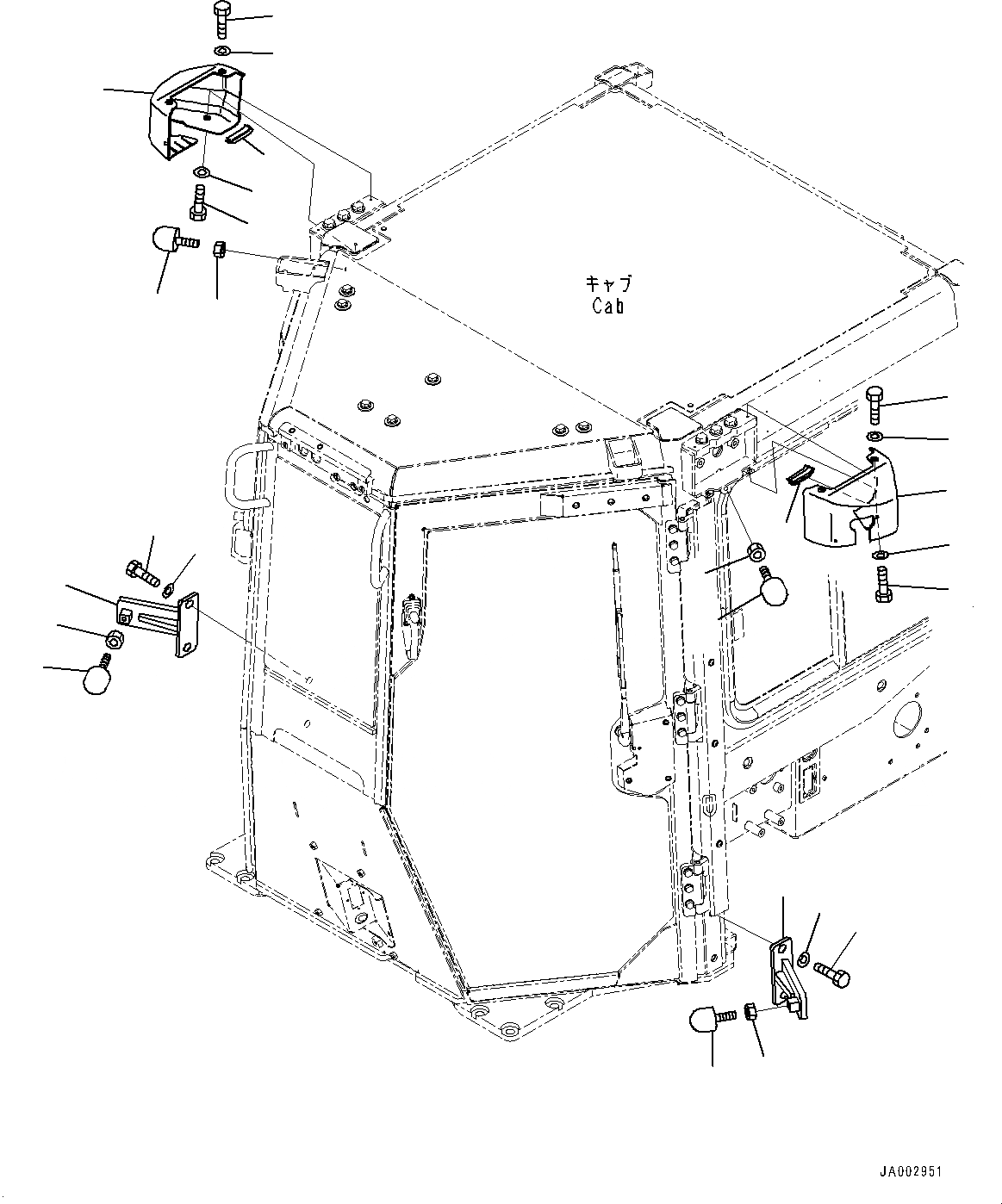 キャブ
Cab

JA002951